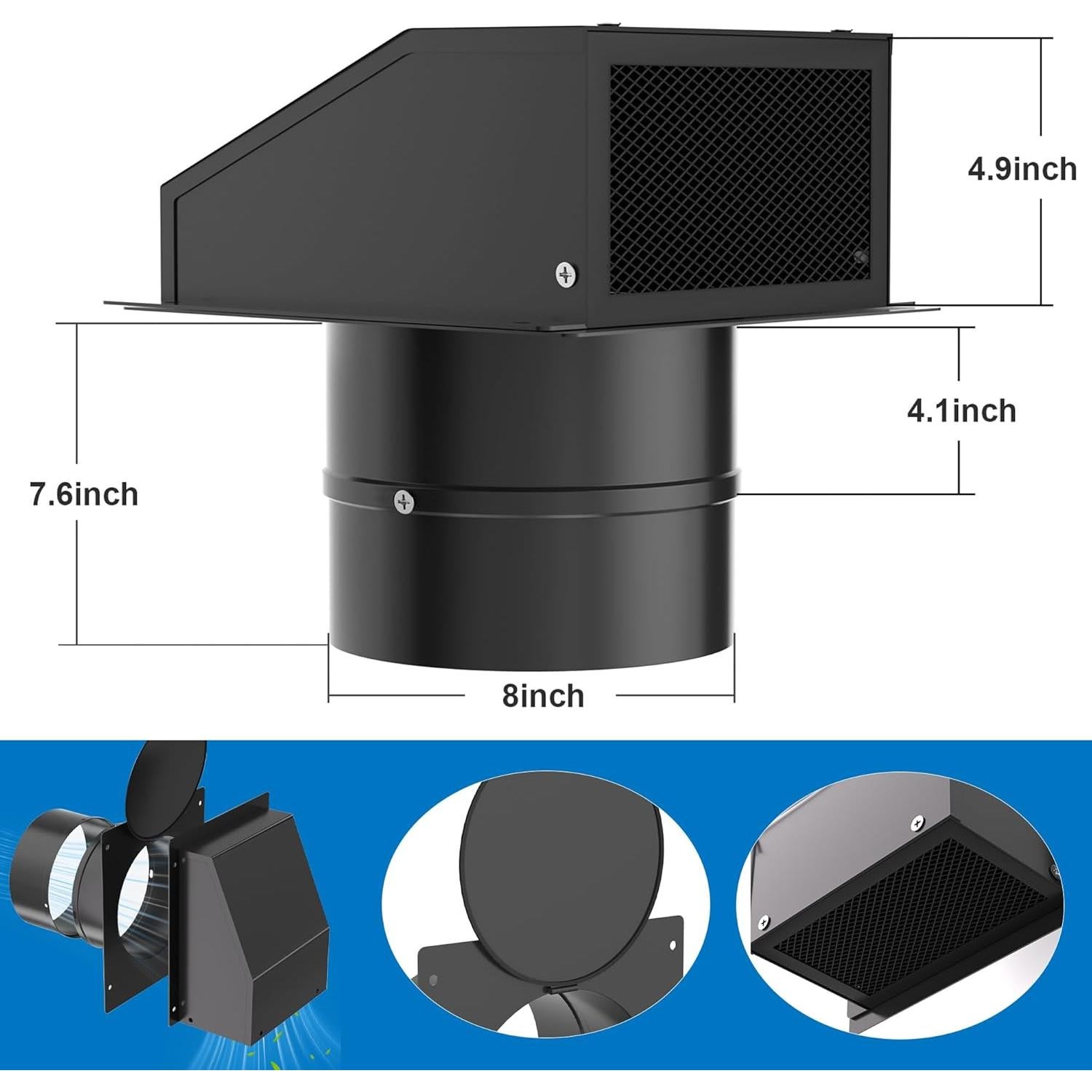 4.9inch

4.1inch

7.6inch

8inch