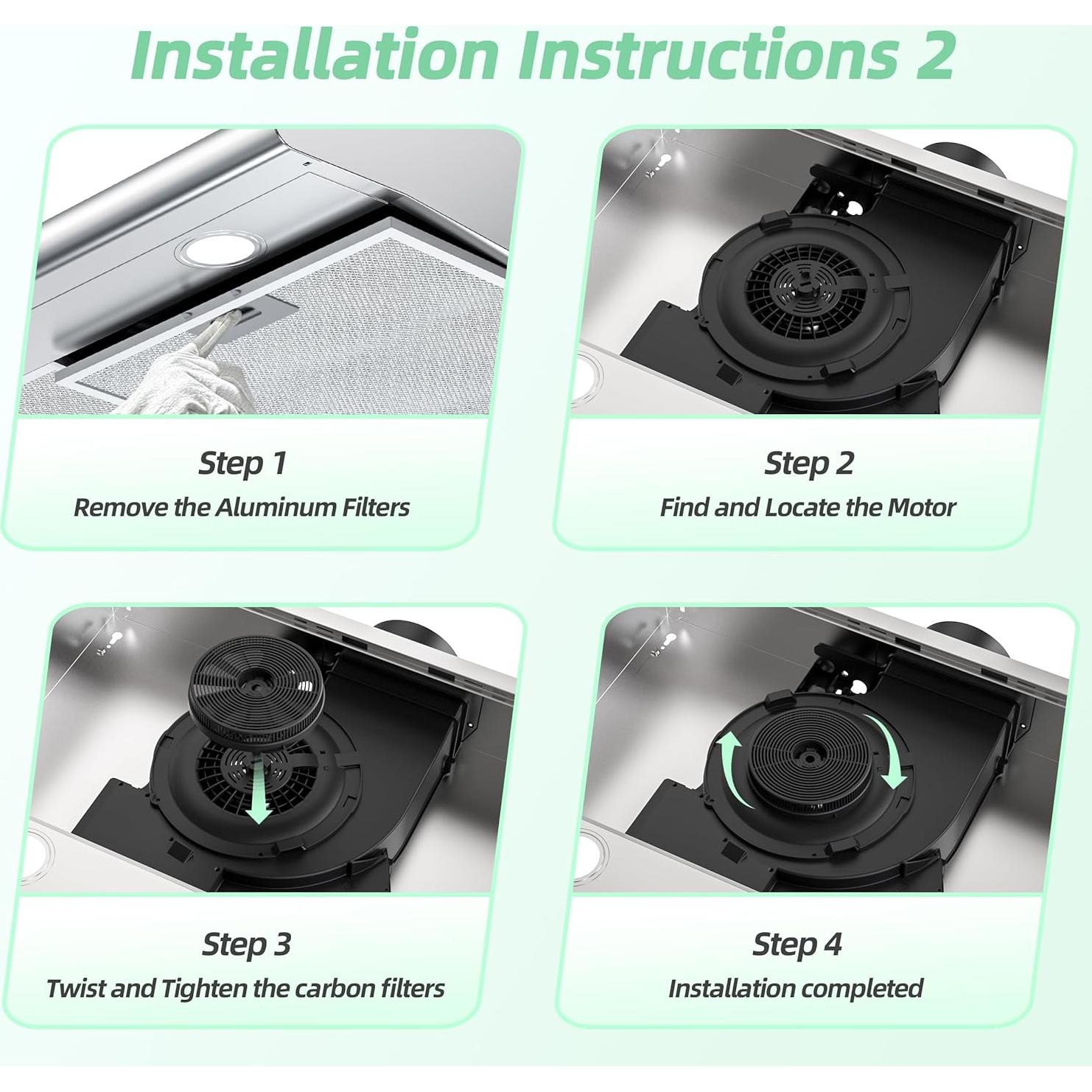 Installation Instructions 2

Step 1
Remove the Aluminum Filters

Step 2
Find and Locate the Motor

Step 3
Twist and Tighten the carbon filters

Step 4
Installation completed