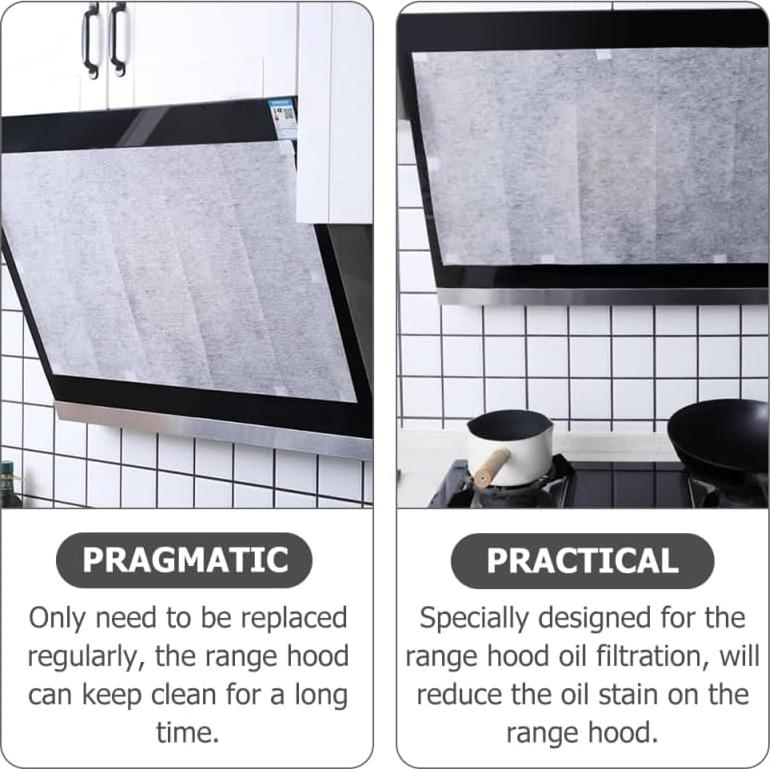 PRAGMATIC

Only need to be replaced regularly, the range hood can keep clean for a long time.

PRACTICAL

Specially designed for the range hood oil filtration, will reduce the oil stain on the range hood.