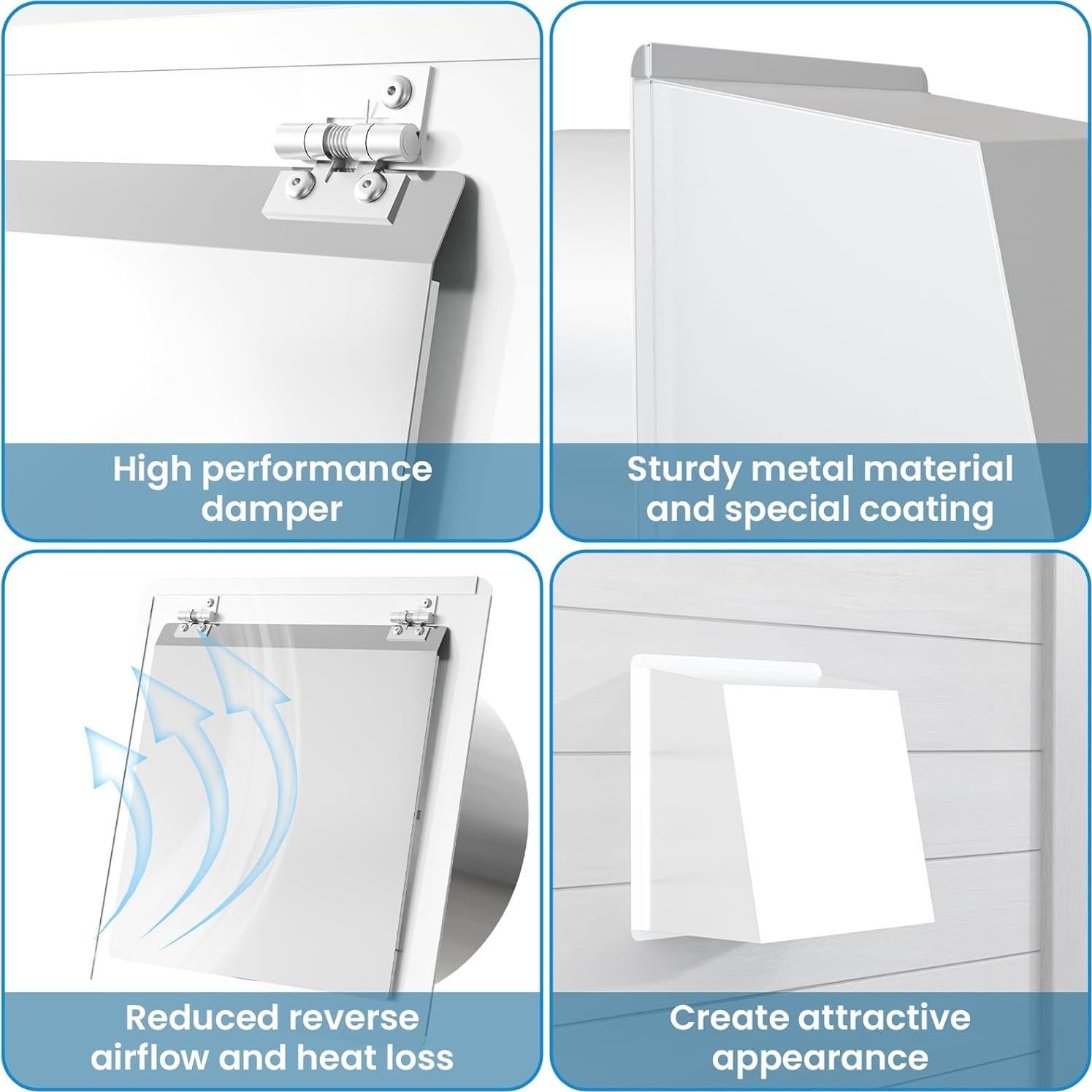 High performance damper

Sturdy metal material and special coating

Reduced reverse airflow and heat loss

Create attractive appearance