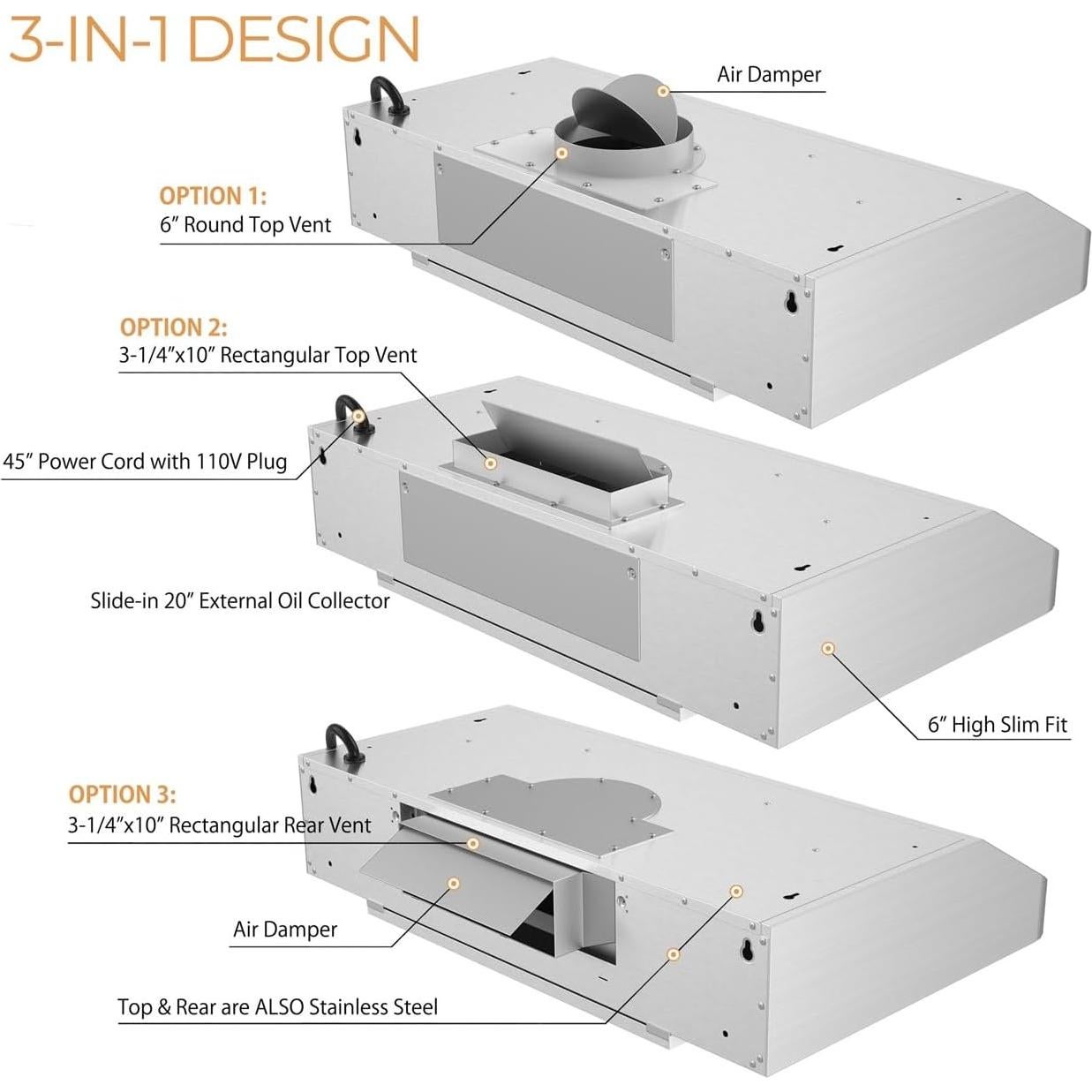 3-IN-1 DESIGN

Air Damper

OPTION 1:
6″ Round Top Vent

OPTION 2:
3-1/4″x10″ Rectangular Top Vent

45″ Power Cord with 110V Plug

Slide-in 20″ External Oil Collector

6″ High Slim Fit

OPTION 3:
3-1/4″x10″ Rectangular Rear Vent

Air Damper

Top & Rear are ALSO Stainless Steel