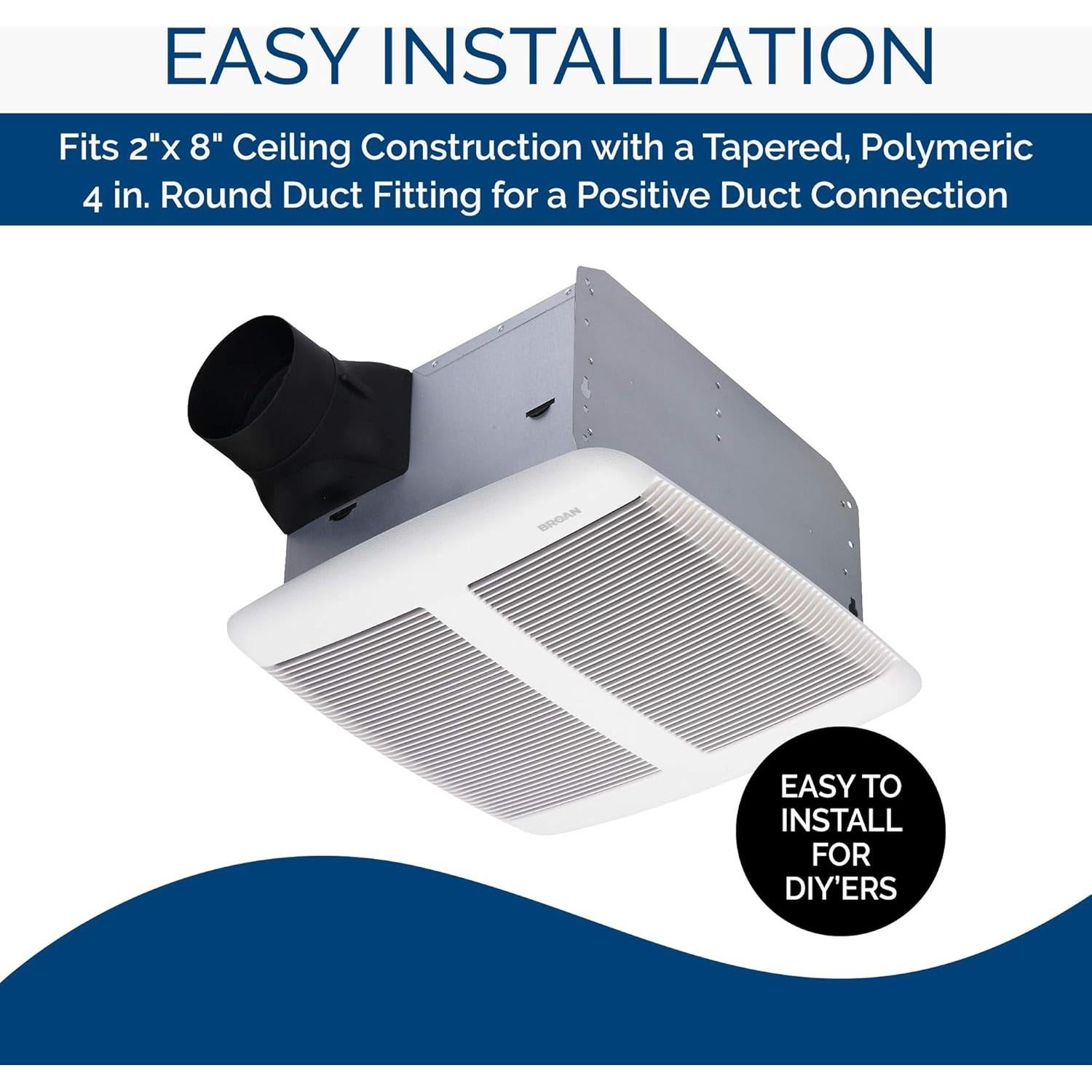 EASY INSTALLATION

Fits 2"x 8" Ceiling Construction with a Tapered, Polymeric 4 in. Round Duct Fitting for a Positive Duct Connection

BROAN

EASY TO INSTALL FOR DIY'ERS