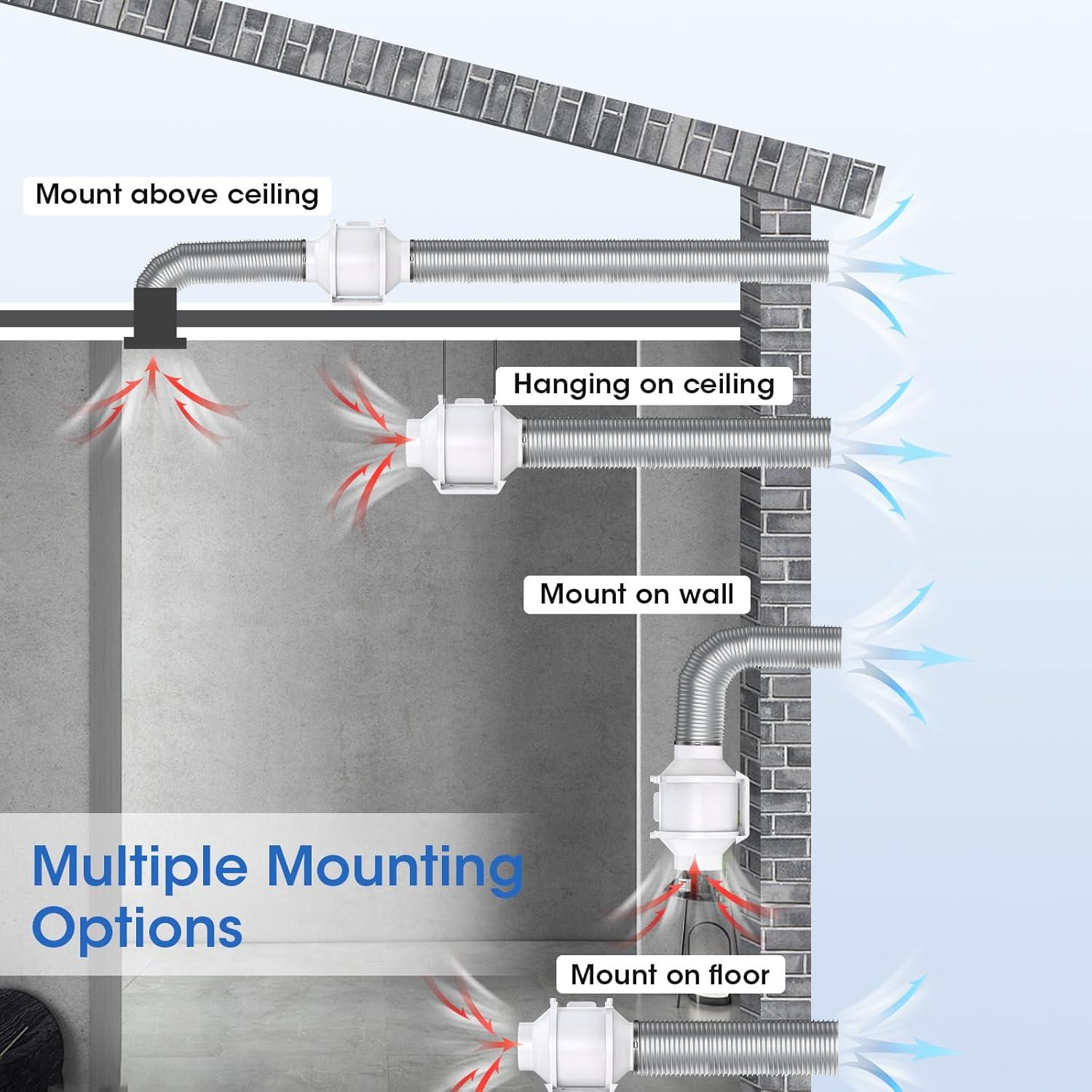 Mount above ceiling

Hanging on ceiling

Mount on wall

Multiple Mounting Options

Mount on floor