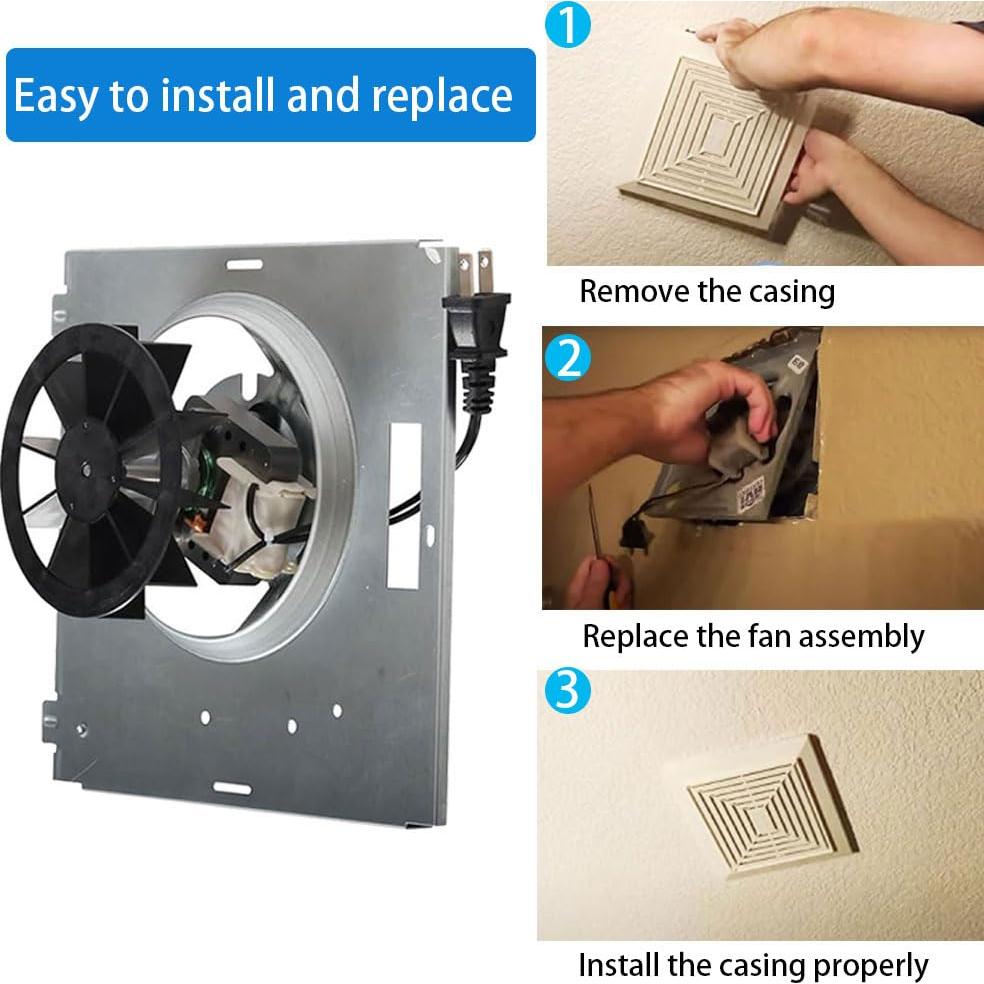 Easy to install and replace

1
Remove the casing

2
Replace the fan assembly

3
Install the casing properly