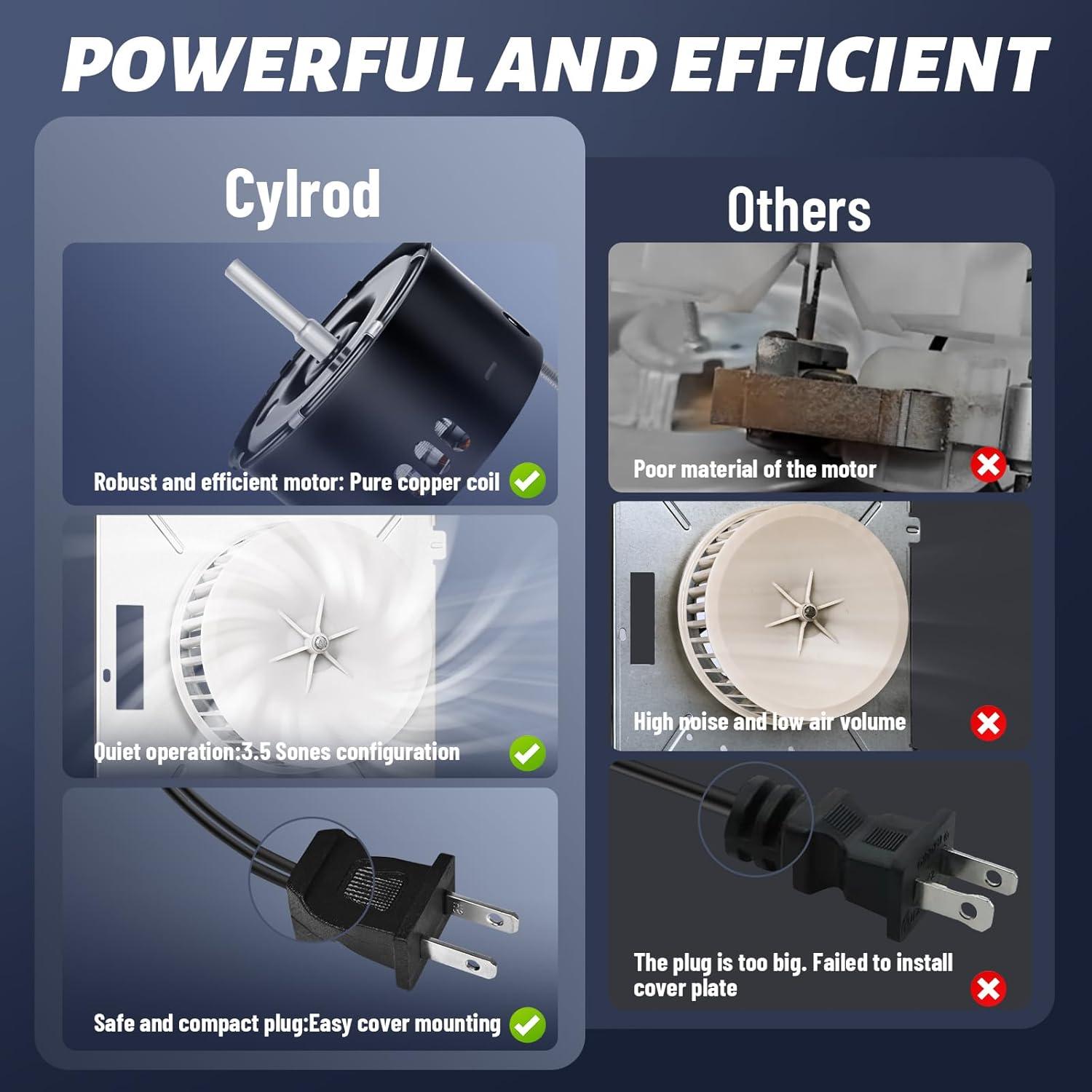 POWERFUL AND EFFICIENT

Cylrod

Robust and efficient motor: Pure copper coil

Quiet operation:3.5 Sones configuration

Safe and compact plug:Easy cover mounting

Others

Poor material of the motor

High noise and low air volume

The plug is too big. Failed to install cover plate