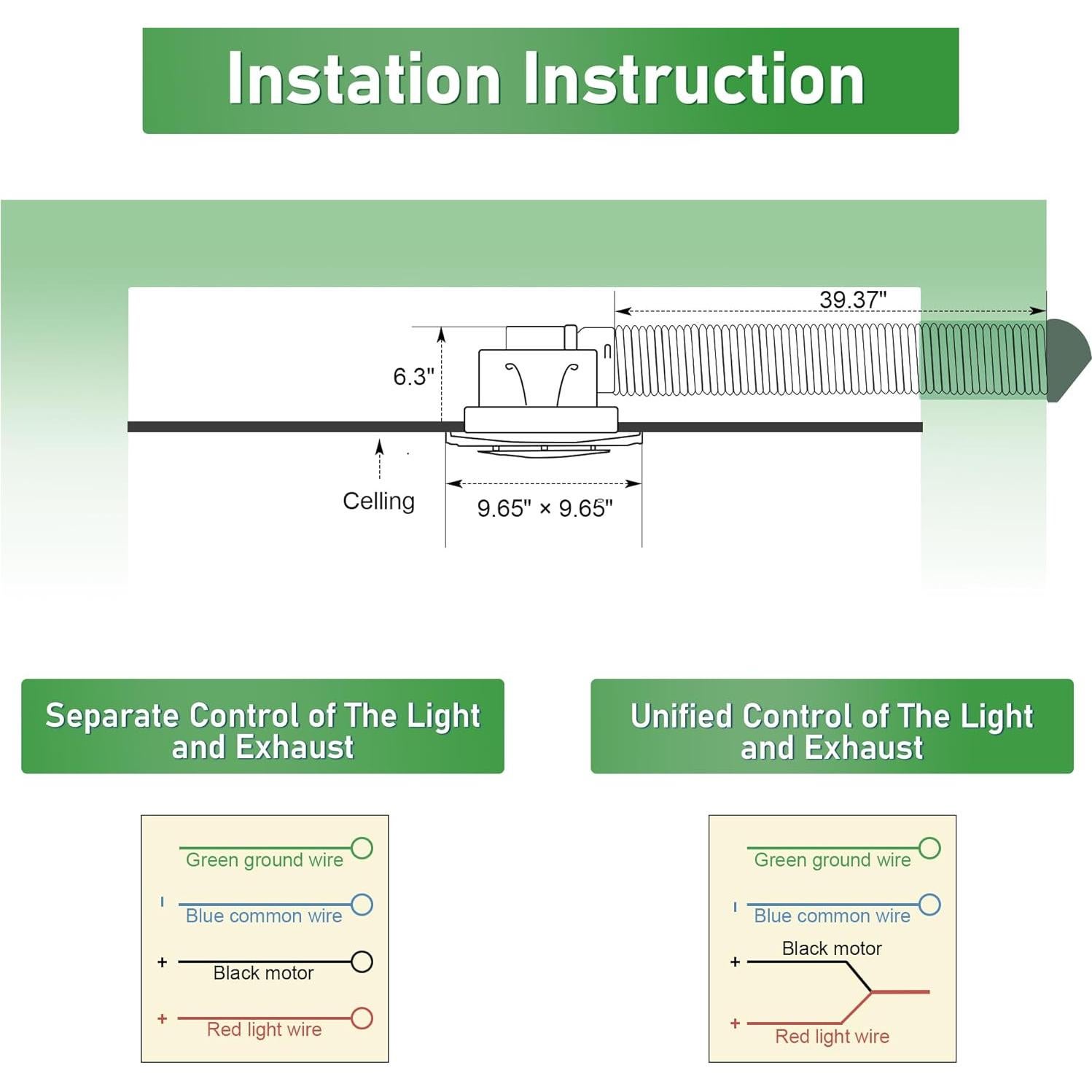 Instation Instruction

39.37"

6.3"

Celling

9.65" × 9.65"

Separate Control of The Light and Exhaust

Green ground wire

Blue common wire

+ Black motor

+ Red light wire

Unified Control of The Light and Exhaust

Green ground wire

Blue common wire

Black motor

+

+

Red light wire