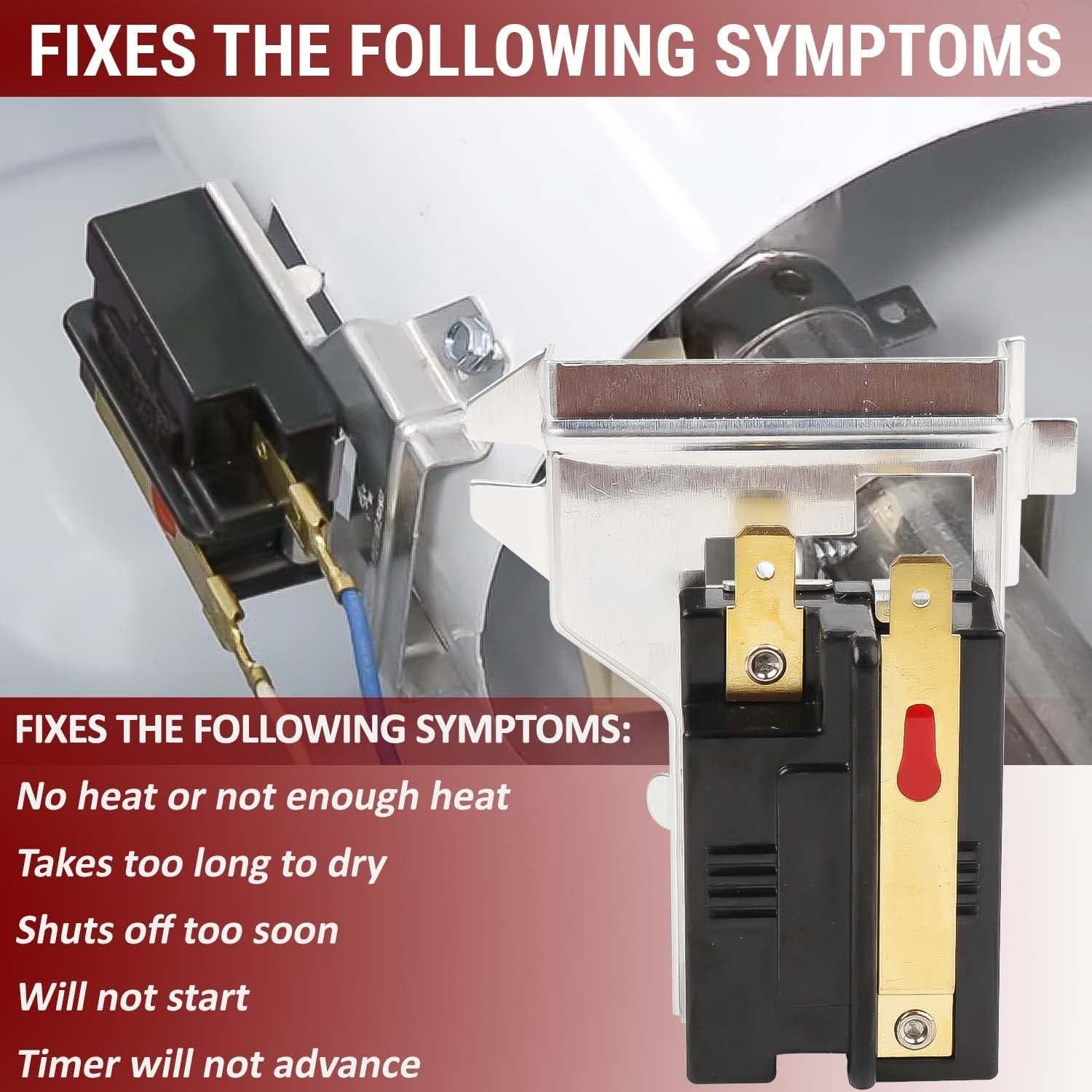 FIXES THE FOLLOWING SYMPTOMS

FIXES THE FOLLOWING SYMPTOMS:

No heat or not enough heat

Takes too long to dry

Shuts off too soon

Will not start

Timer will not advance