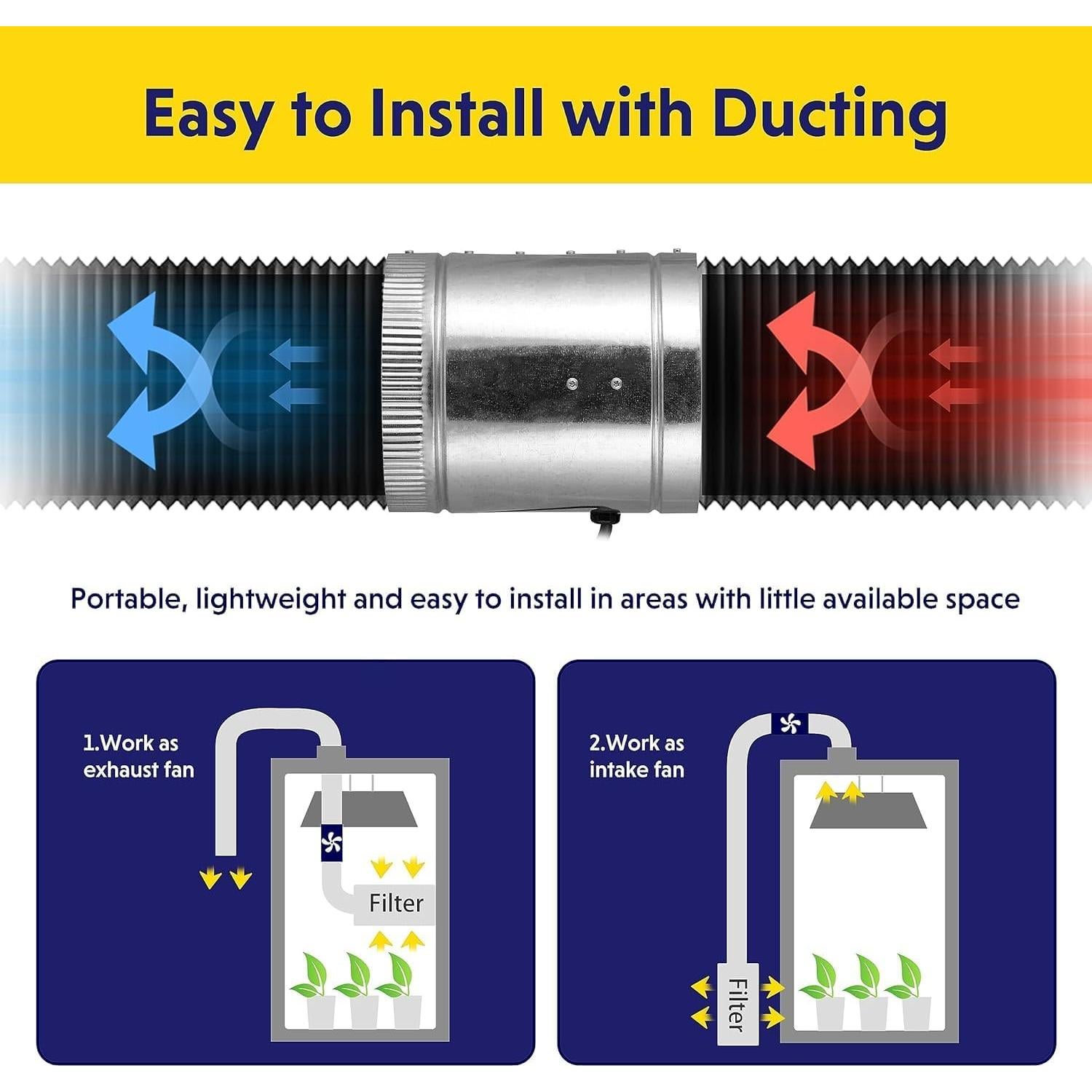 Easy to Install with Ducting

Portable, lightweight and easy to install in areas with little available space

1.Work as exhaust fan

Filter

2.Work as intake fan

Filter