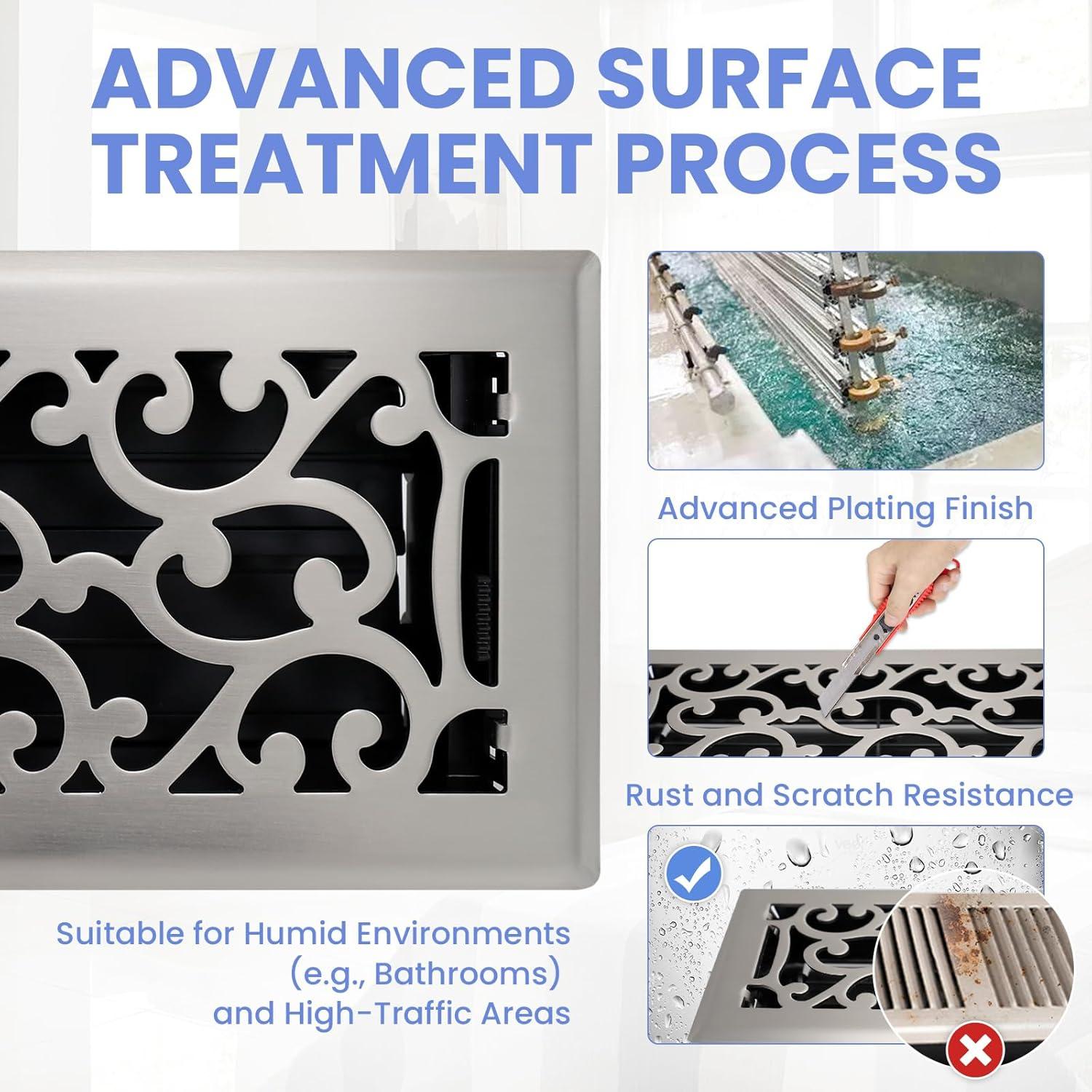 ADVANCED SURFACE TREATMENT PROCESS

Advanced Plating Finish

Rust and Scratch Resistance

Suitable for Humid Environments (e.g., Bathrooms) and High-Traffic Areas