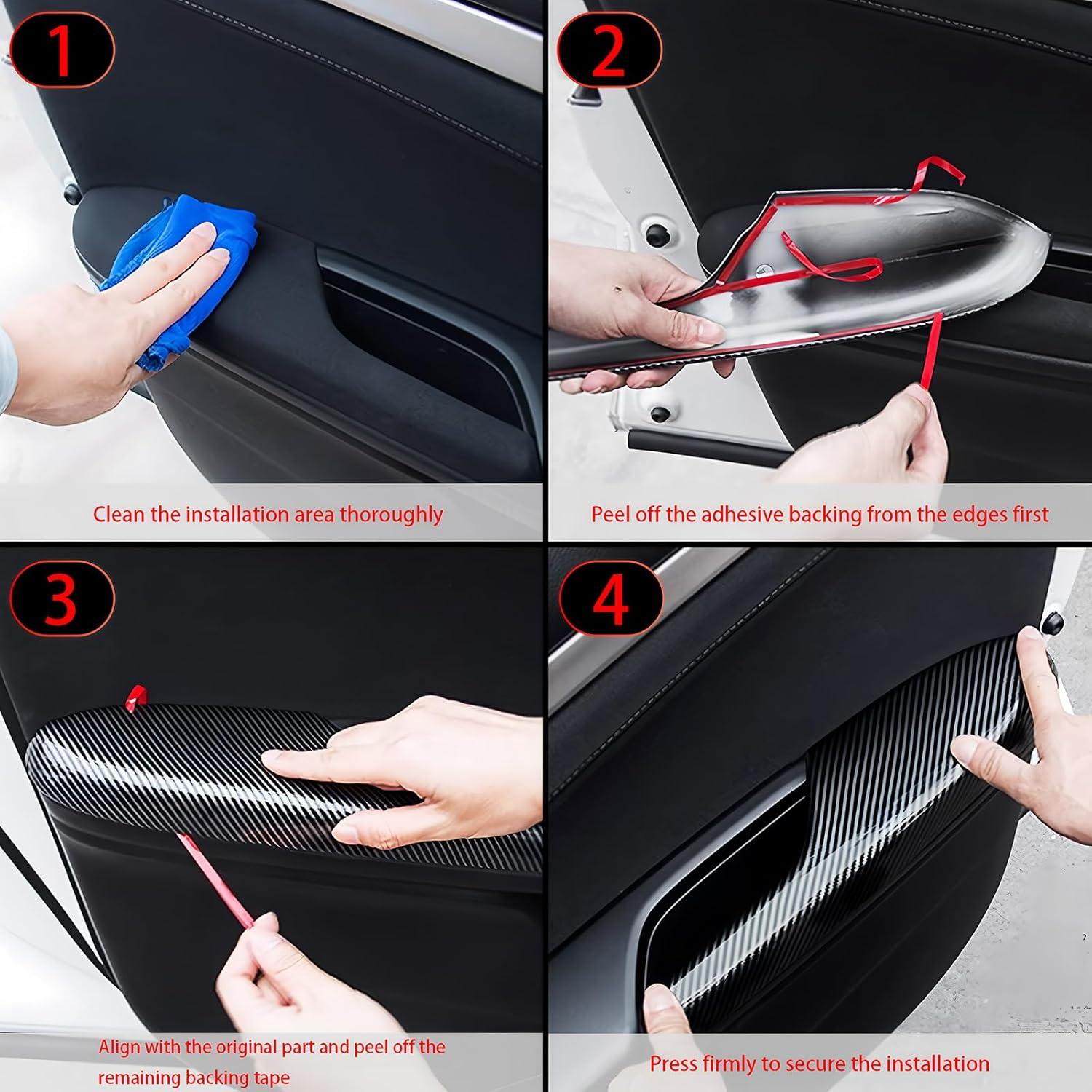 1

Clean the installation area thoroughly

2

Peel off the adhesive backing from the edges first

3

Align with the original part and peel off the remaining backing tape

4

Press firmly to secure the installation