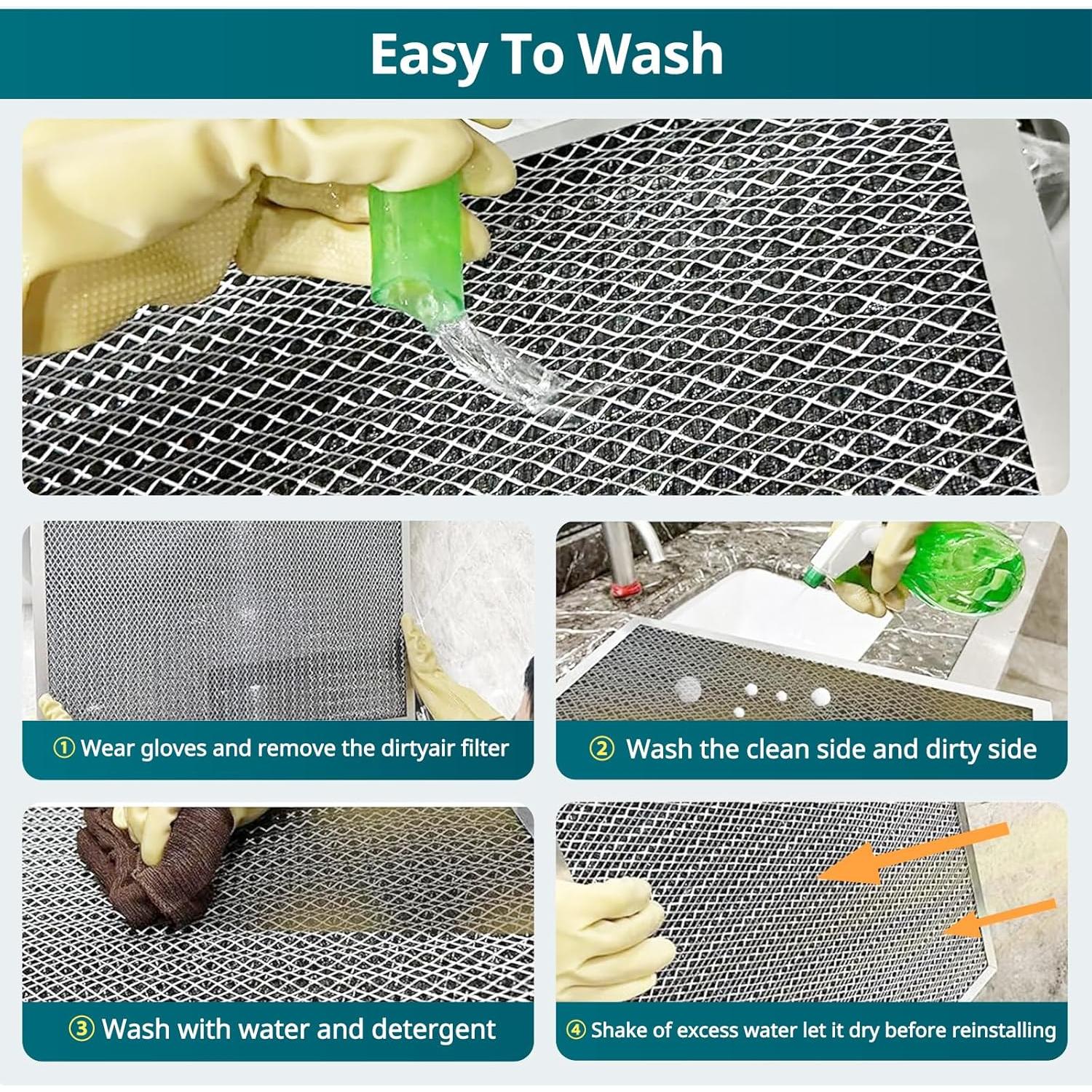 Easy To Wash

① Wear gloves and remove the dirtyair filter

② Wash the clean side and dirty side

③ Wash with water and detergent

④ Shake of excess water let it dry before reinstalling