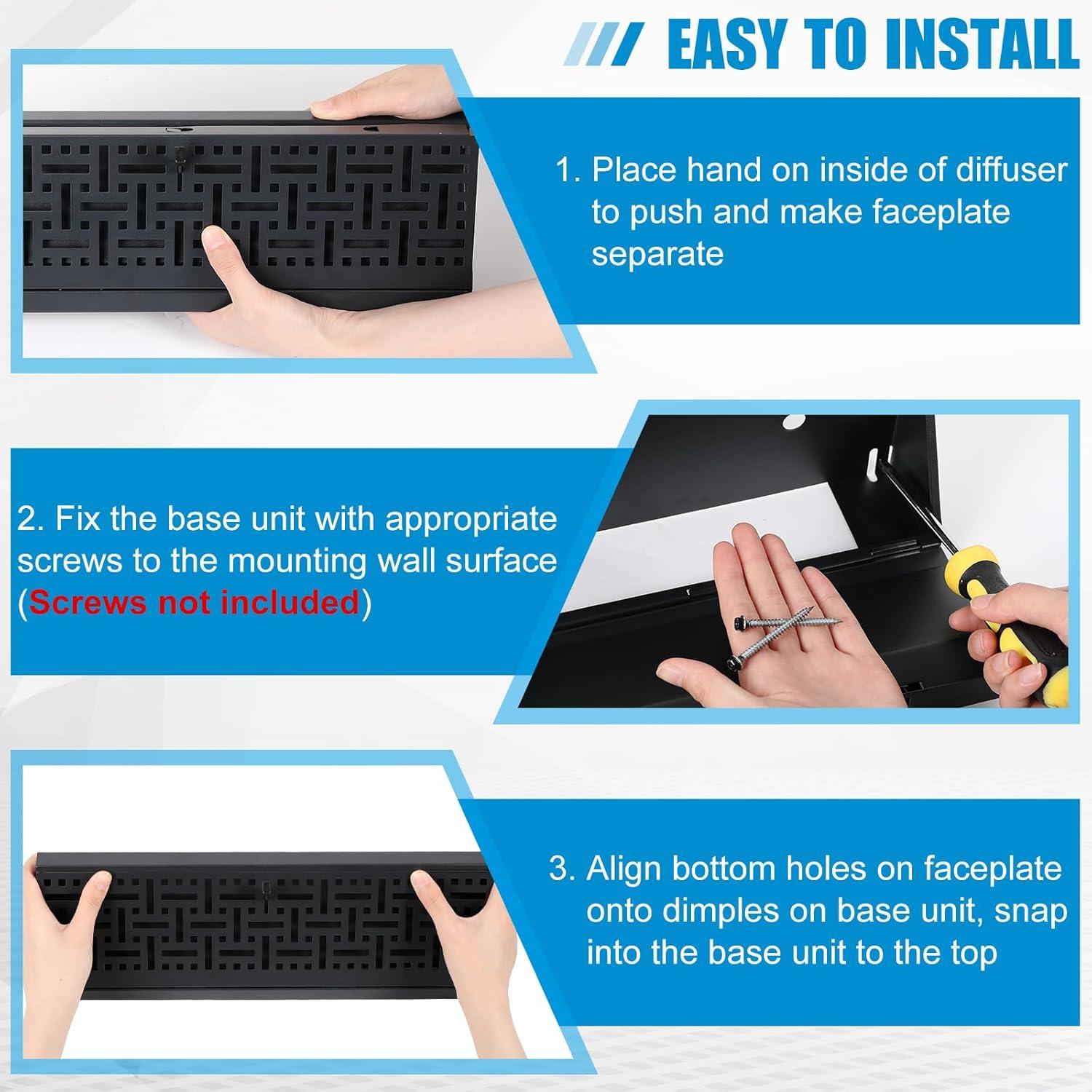 EASY TO INSTALL

1. Place hand on inside of diffuser to push and make faceplate separate

2. Fix the base unit with appropriate screws to the mounting wall surface (Screws not included)

3. Align bottom holes on faceplate onto dimples on base unit, snap into the base unit to the top