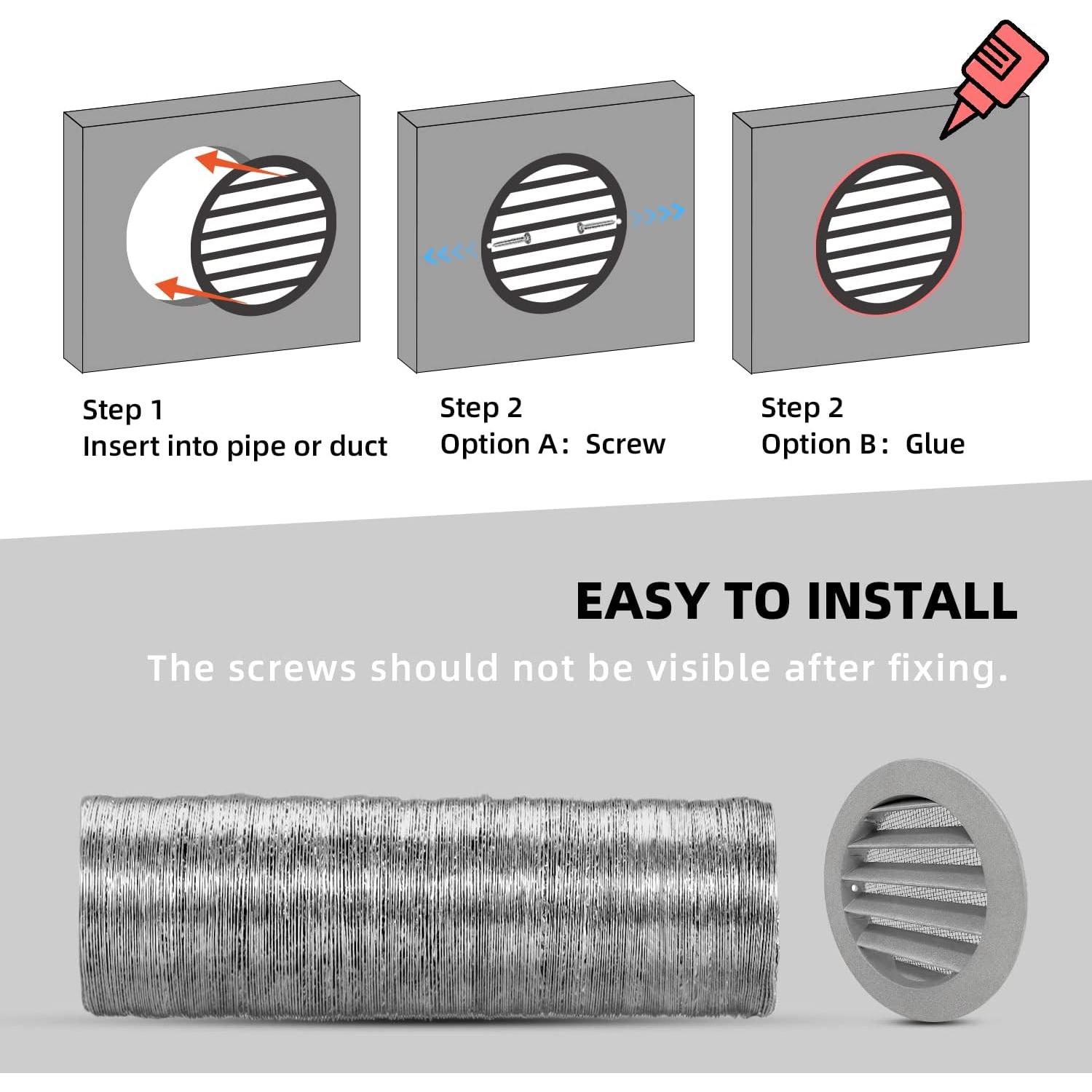 Step 1
Insert into pipe or duct

Step 2
Option A: Screw

Step 2
Option B: Glue

EASY TO INSTALL

The screws should not be visible after fixing.