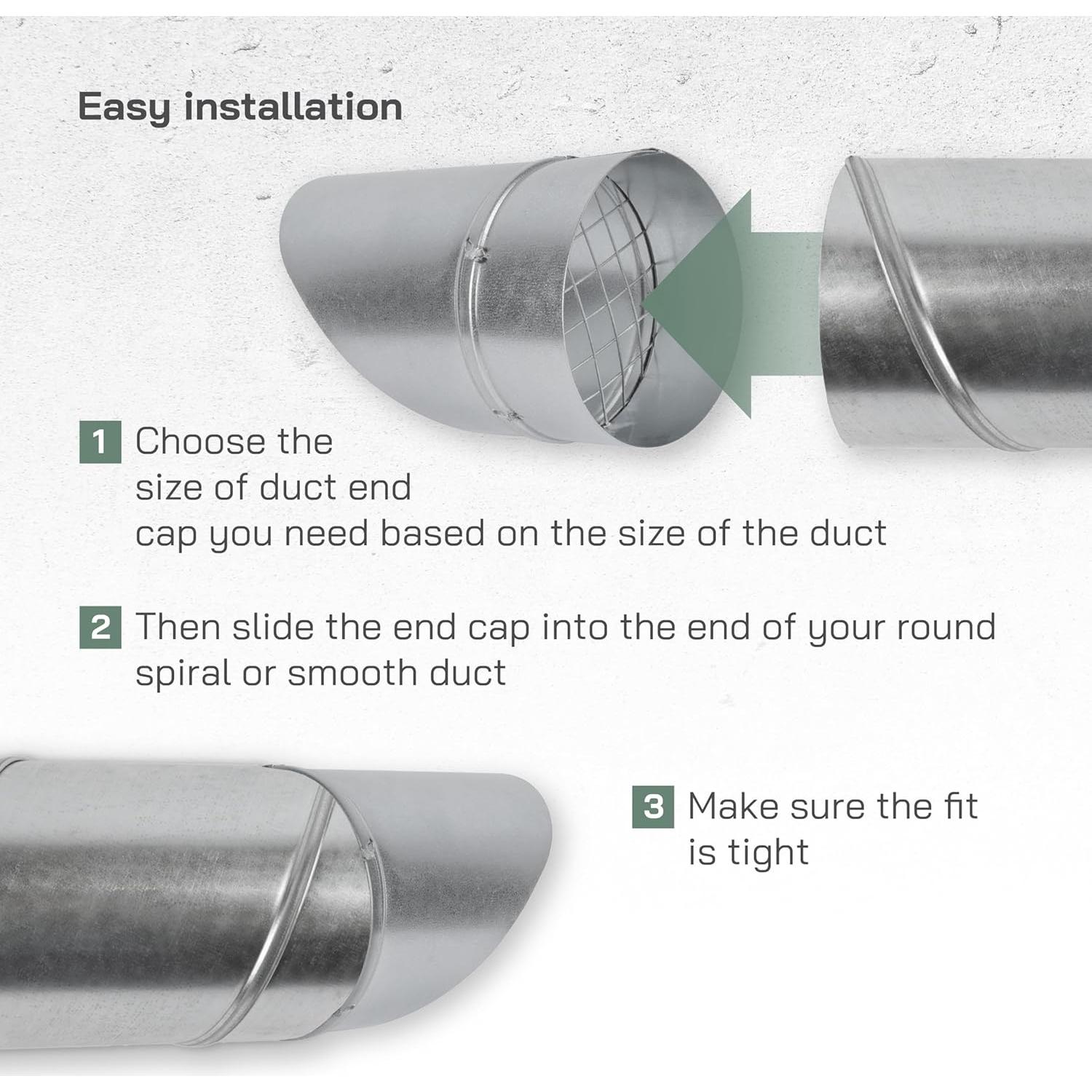 Easy installation

1 Choose the size of duct end cap you need based on the size of the duct

2 Then slide the end cap into the end of your round spiral or smooth duct

3 Make sure the fit is tight