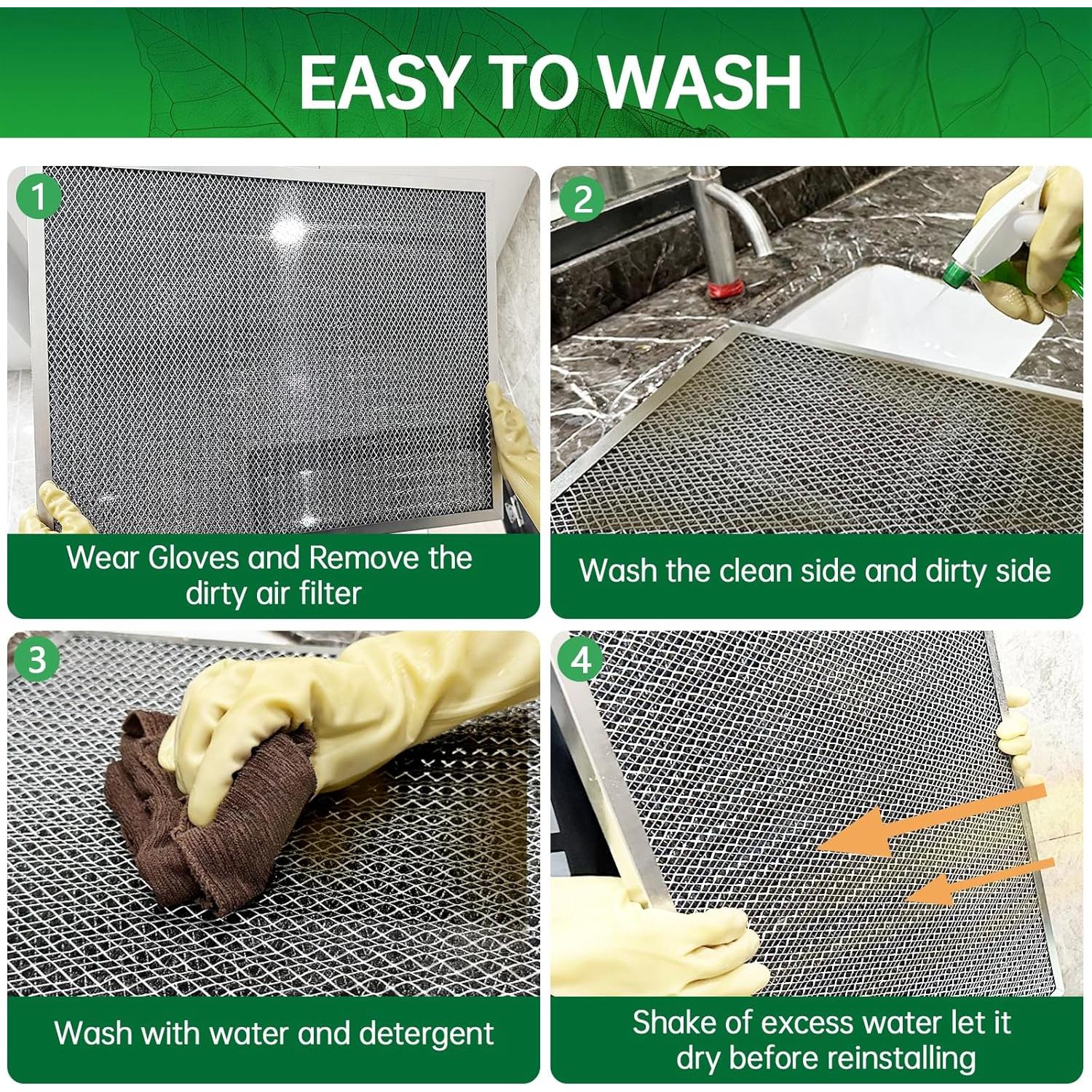 EASY TO WASH

1

Wear Gloves and Remove the dirty air filter

2

Wash the clean side and dirty side

3

Wash with water and detergent

4

Shake of excess water let it dry before reinstalling