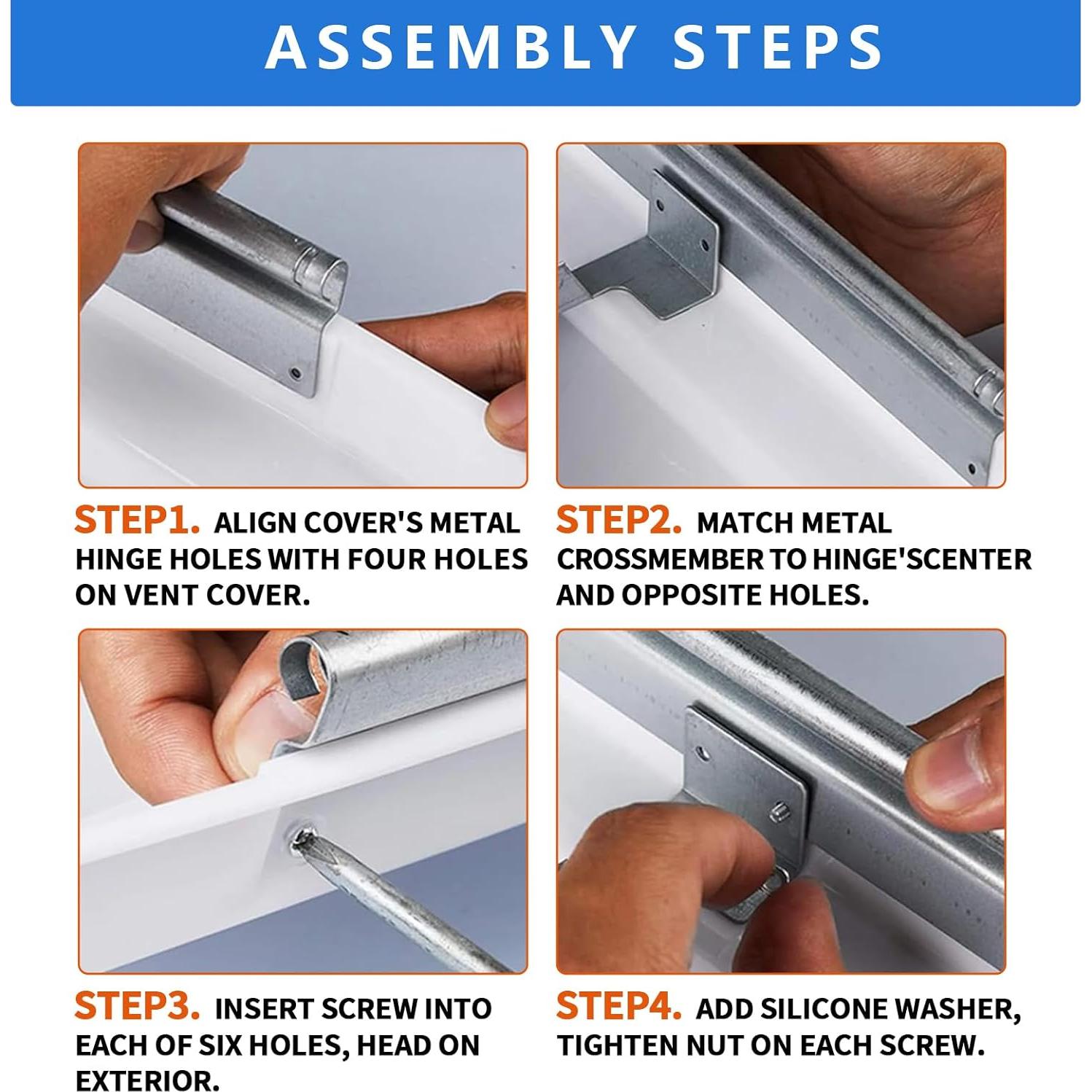 ASSEMBLY STEPS

STEP1. ALIGN COVER'S METAL HINGE HOLES WITH FOUR HOLES ON VENT COVER.

STEP2. MATCH METAL CROSSMEMBER TO HINGE'SCENTER AND OPPOSITE HOLES.

STEP3. INSERT SCREW INTO EACH OF SIX HOLES, HEAD ON EXTERIOR.

STEP4. ADD SILICONE WASHER, TIGHTEN NUT ON EACH SCREW.