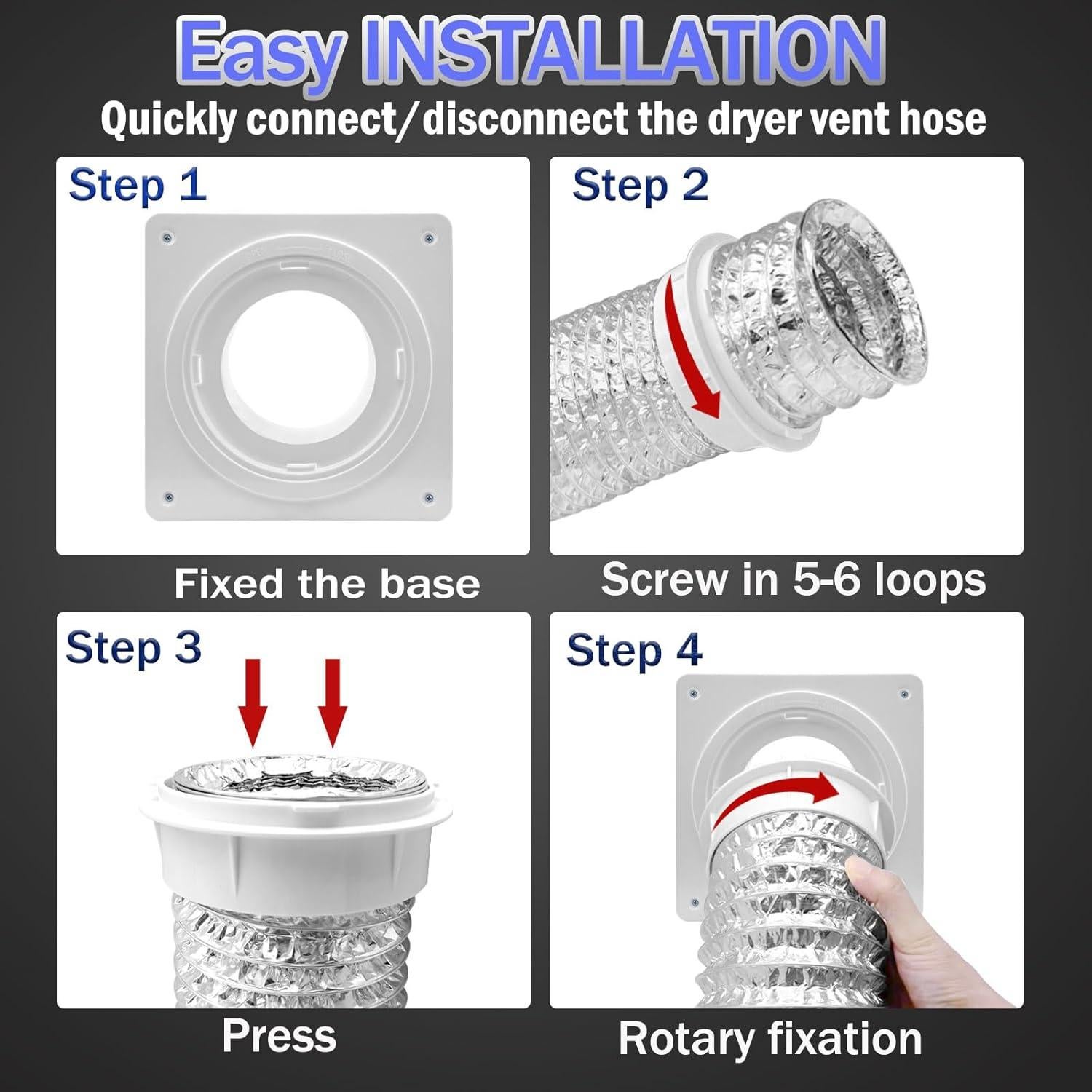 Easy INSTALLATION

Quickly connect/disconnect the dryer vent hose

Step 1

Fixed the base

Step 2

Screw in 5-6 loops

Step 3

Press

Step 4

Rotary fixation