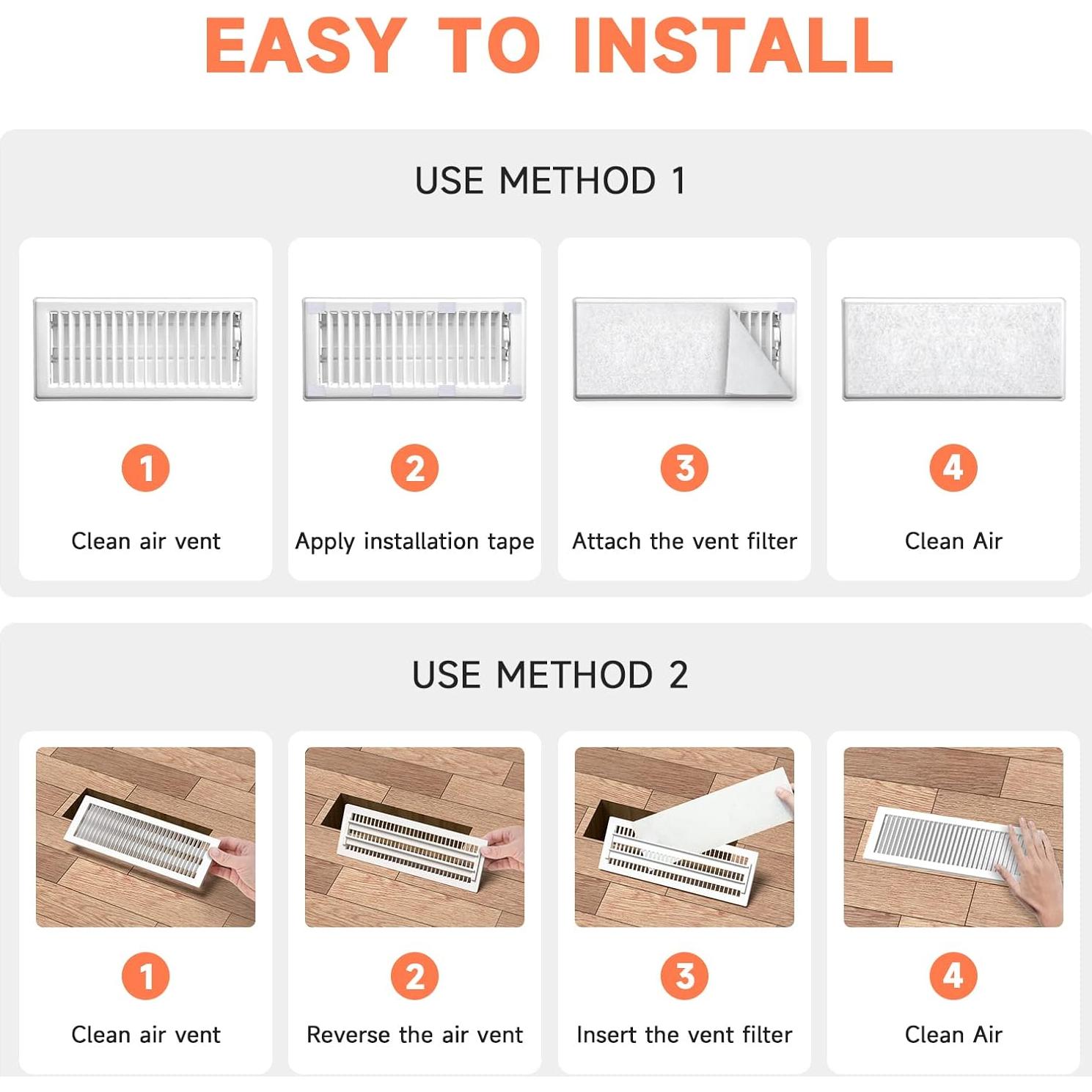 EASY TO INSTALL

USE METHOD 1

1
Clean air vent

2
Apply installation tape

3
Attach the vent filter

4
Clean Air

USE METHOD 2

1
Clean air vent

2
Reverse the air vent

3
Insert the vent filter

4
Clean Air