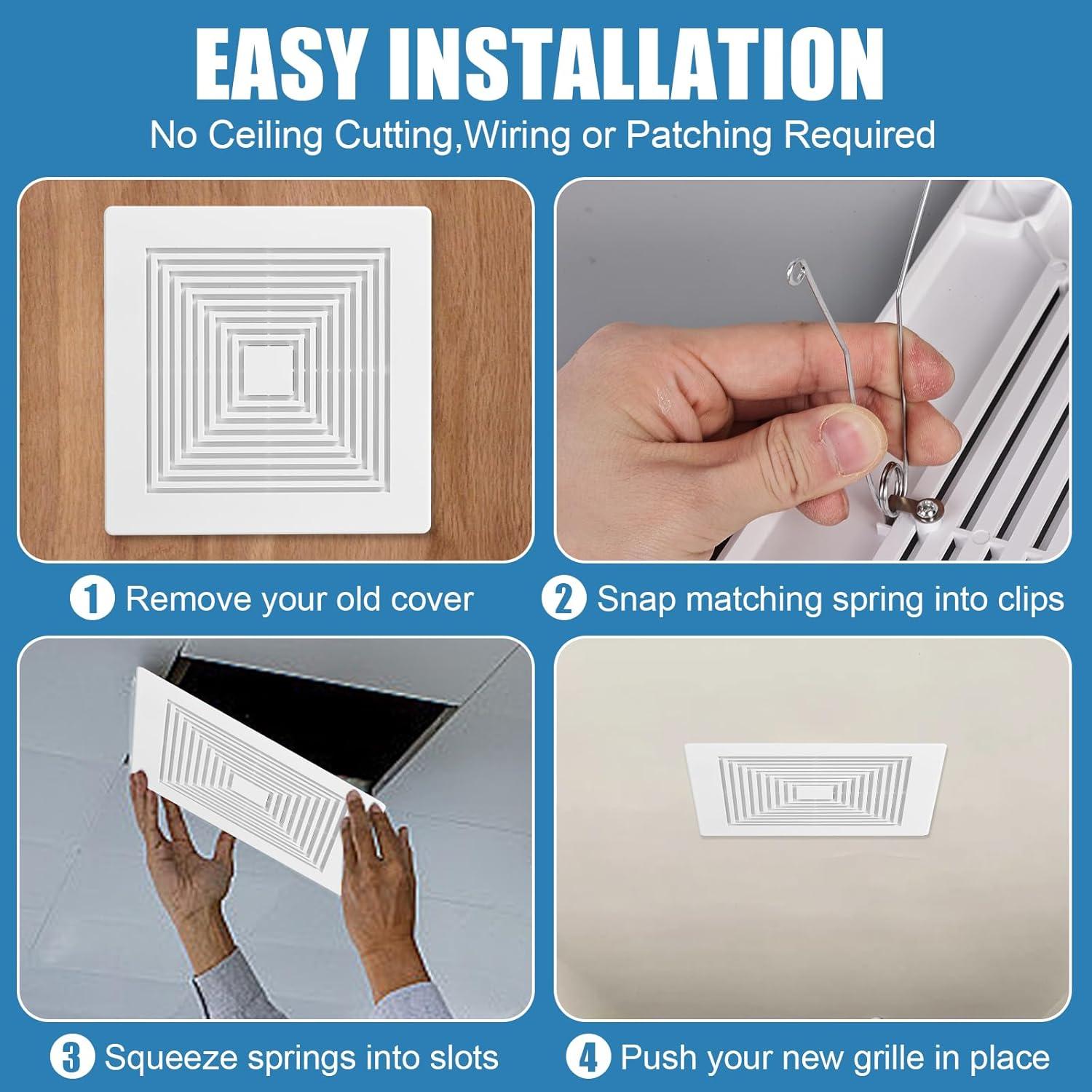 EASY INSTALLATION

No Ceiling Cutting,Wiring or Patching Required

1 Remove your old cover

2 Snap matching spring into clips

3 Squeeze springs into slots

4 Push your new grille in place