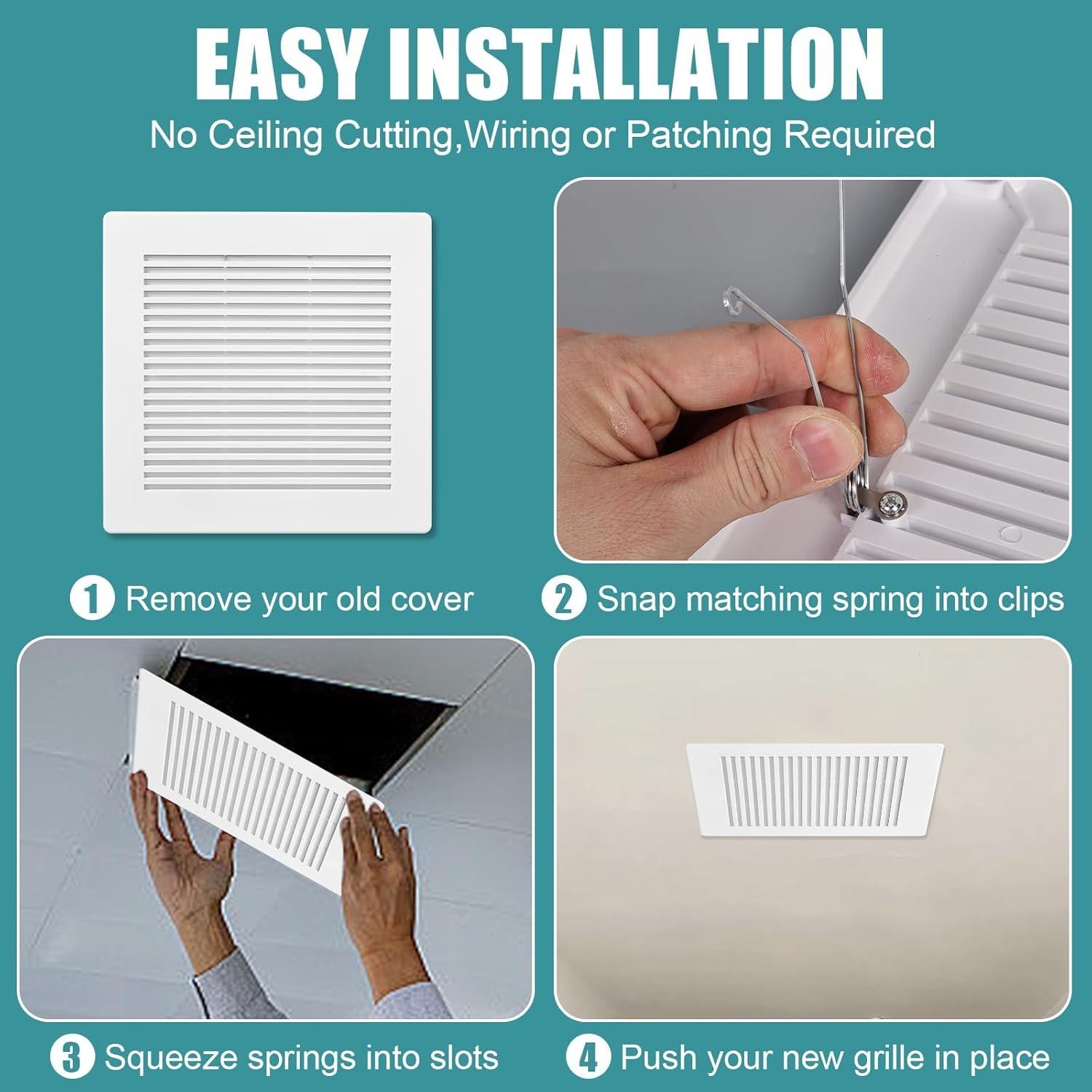 EASY INSTALLATION

No Ceiling Cutting,Wiring or Patching Required

1 Remove your old cover

2 Snap matching spring into clips

3 Squeeze springs into slots

4 Push your new grille in place