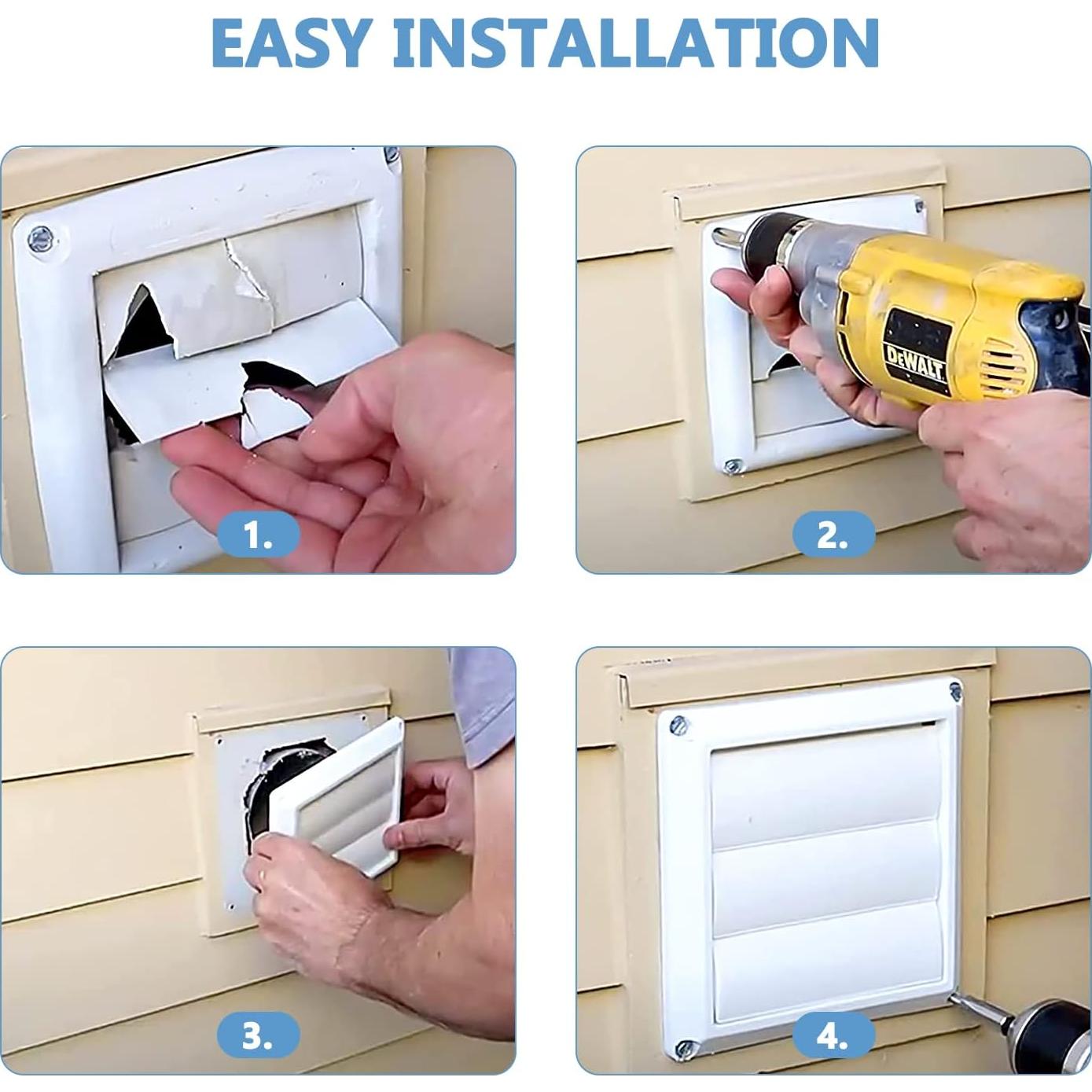 EASY INSTALLATION

1.

DEWALT

2.

3.

4.