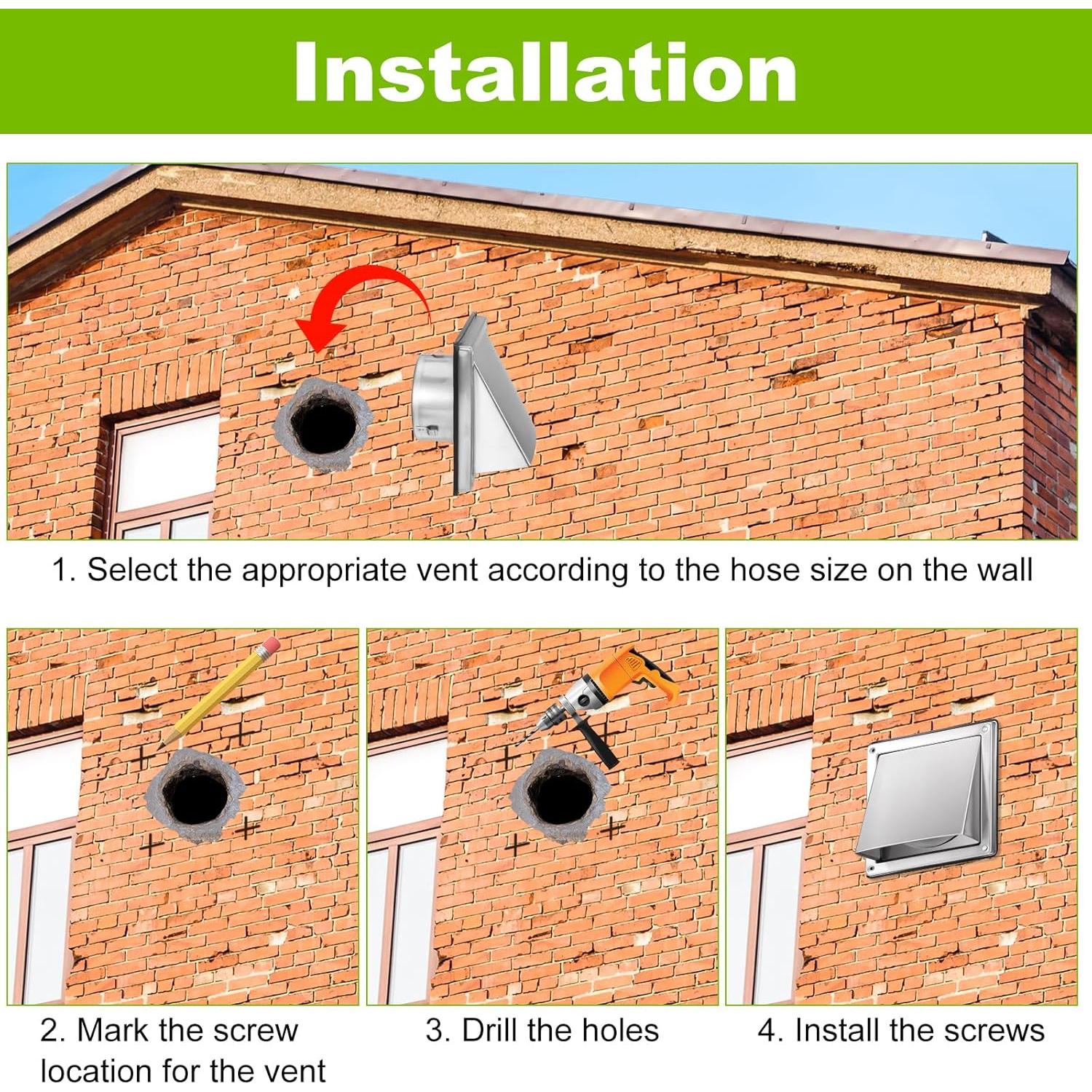 Installation

1. Select the appropriate vent according to the hose size on the wall

2. Mark the screw location for the vent

3. Drill the holes

4. Install the screws