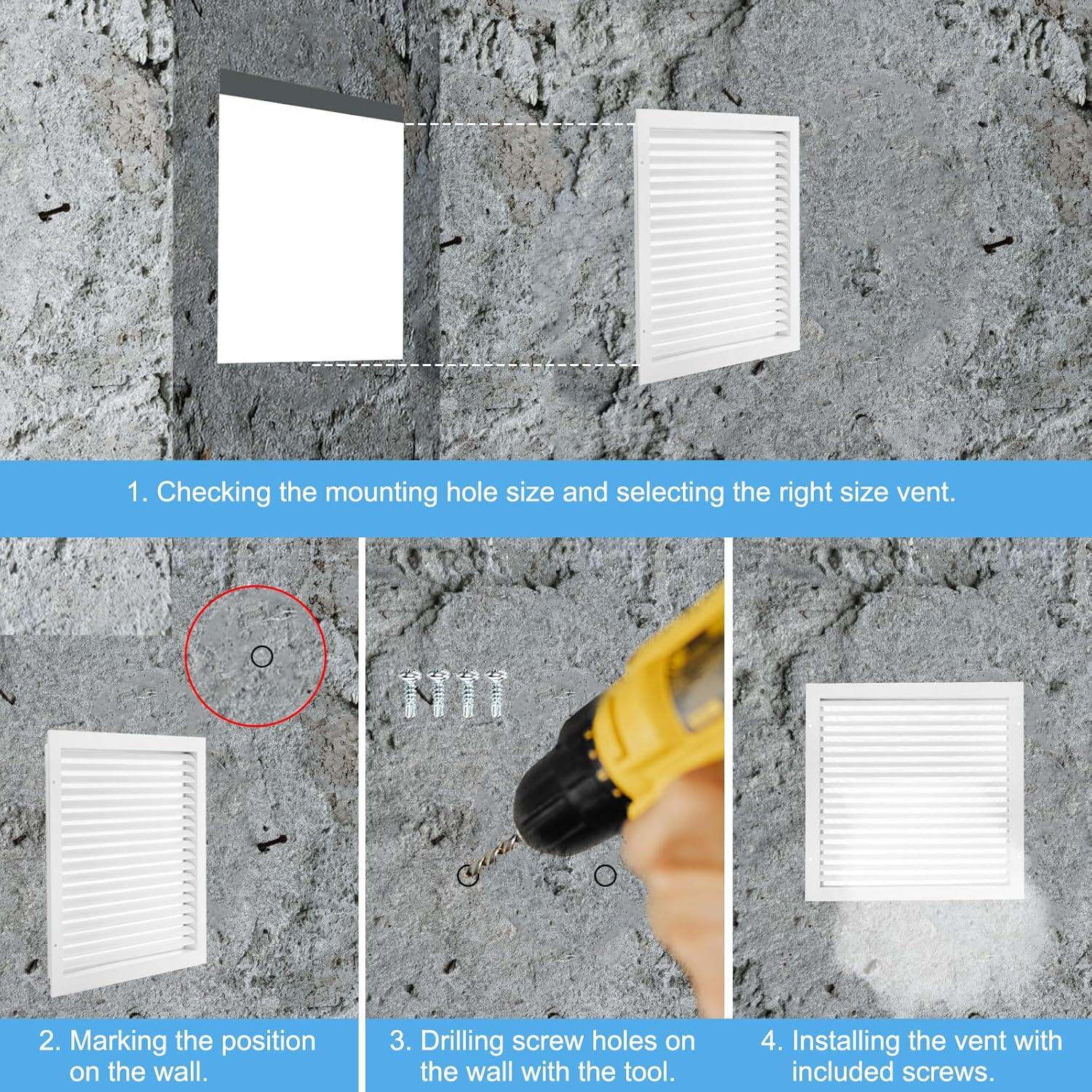 1. Checking the mounting hole size and selecting the right size vent.

2. Marking the position on the wall.

3. Drilling screw holes on the wall with the tool.

4. Installing the vent with included screws.