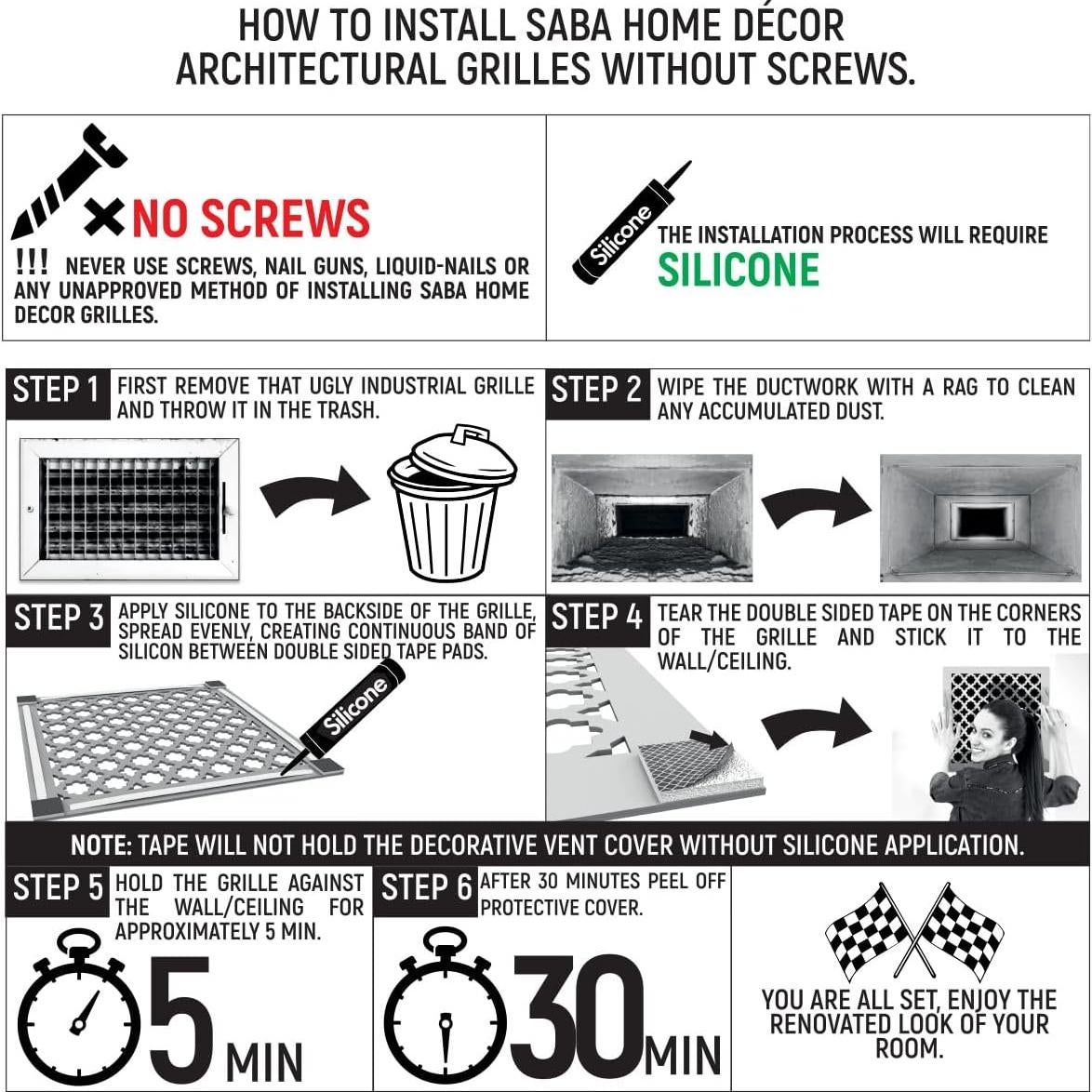 HOW TO INSTALL SABA HOME DÉCOR ARCHITECTURAL GRILLES WITHOUT SCREWS.

NO SCREWS

!!! NEVER USE SCREWS, NAIL GUNS, LIQUID-NAILS OR ANY UNAPPROVED METHOD OF INSTALLING SABA HOME DECOR GRILLES.

Silicone

THE INSTALLATION PROCESS WILL REQUIRE

SILICONE

STEP 1 FIRST REMOVE THAT UGLY INDUSTRIAL GRILLE AND THROW IT IN THE TRASH.

STEP 2 WIPE THE DUCTWORK WITH A RAG TO CLEAN ANY ACCUMULATED DUST.

STEP 3 APPLY SILICONE TO THE BACKSIDE OF THE GRILLE, SPREAD EVENLY, CREATING CONTINUOUS BAND OF SILICON BETWEEN DOUBLE SIDED TAPE PADS.

Silicone

STEP 4 TEAR THE DOUBLE SIDED TAPE ON THE CORNERS OF THE GRILLE AND STICK IT TO THE WALL/CEILING.

NOTE: TAPE WILL NOT HOLD THE DECORATIVE VENT COVER WITHOUT SILICONE APPLICATION.

STEP 5 HOLD THE GRILLE AGAINST THE WALL/CEILING FOR APPROXIMATELY 5 MIN.

5 MIN

STEP 6 AFTER 30 MINUTES PEEL OFF PROTECTIVE COVER.

30 MIN

YOU ARE ALL SET, ENJOY THE RENOVATED LOOK OF YOUR ROOM.