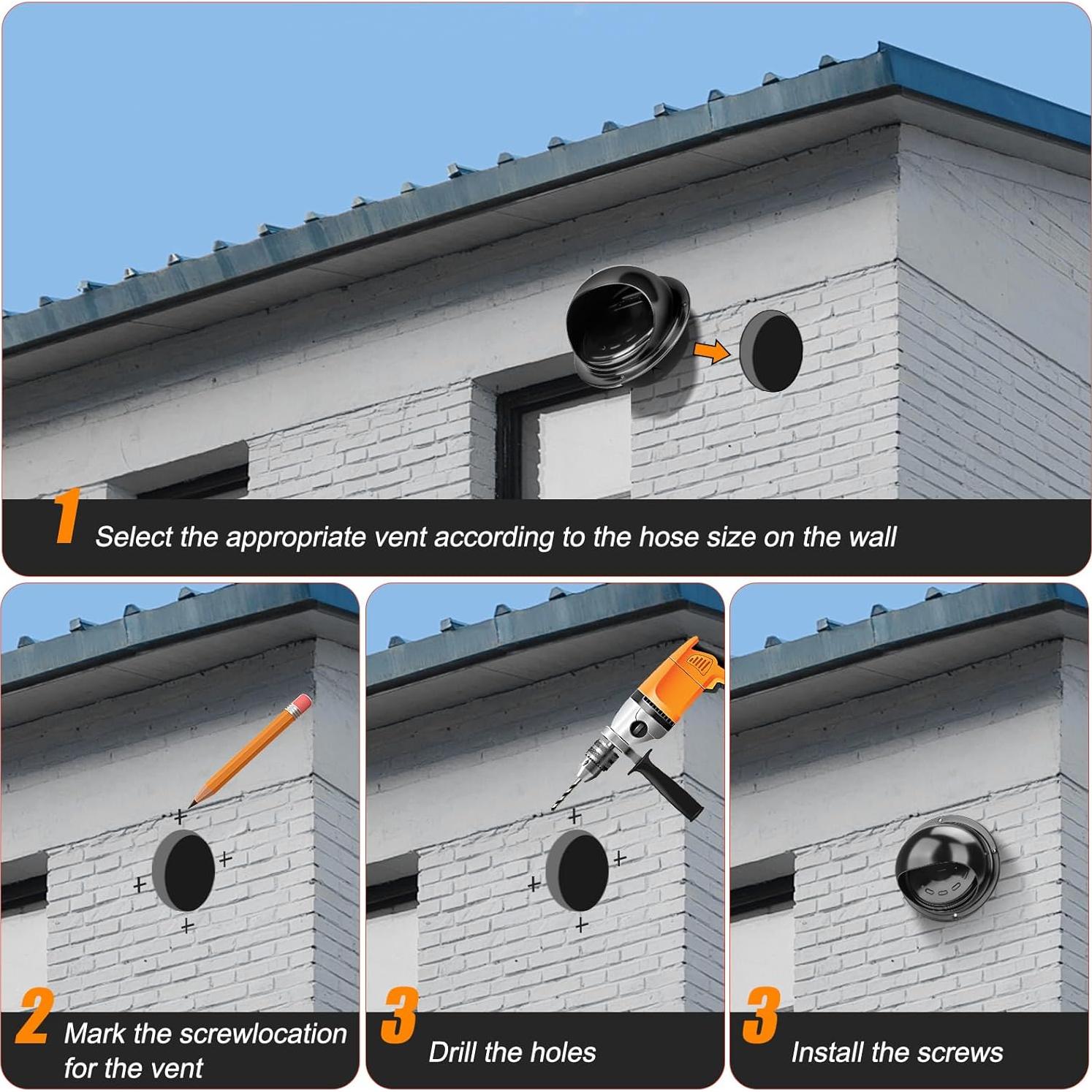 1 Select the appropriate vent according to the hose size on the wall

2 Mark the screwlocation for the vent

3 Drill the holes

3 Install the screws