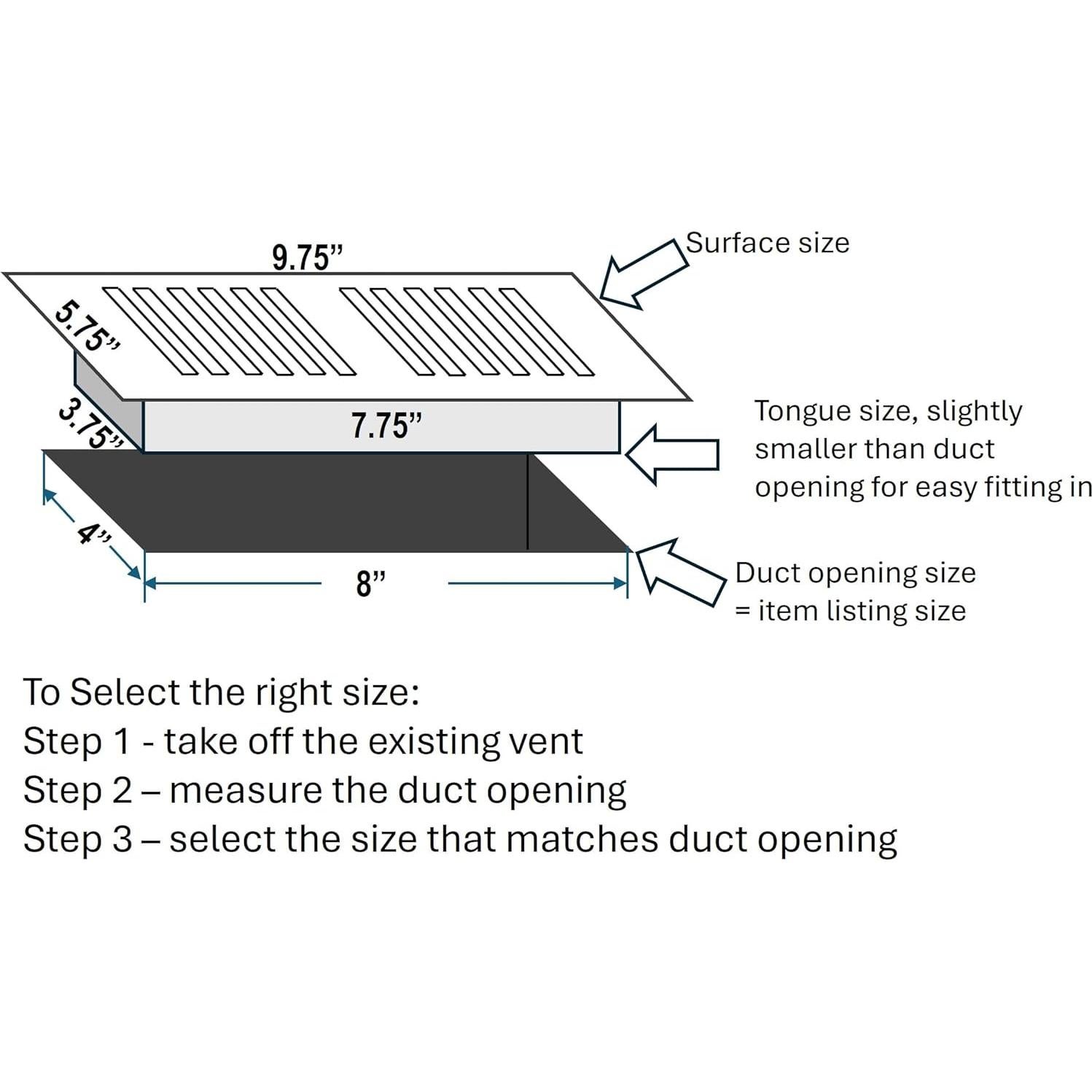 9.75”

Surface size

5.75”

3.75”

7.75”

Tongue size, slightly smaller than duct opening for easy fitting in

4”

8”

Duct opening size = item listing size

To Select the right size:
Step 1 - take off the existing vent
Step 2 – measure the duct opening
Step 3 – select the size that matches duct opening