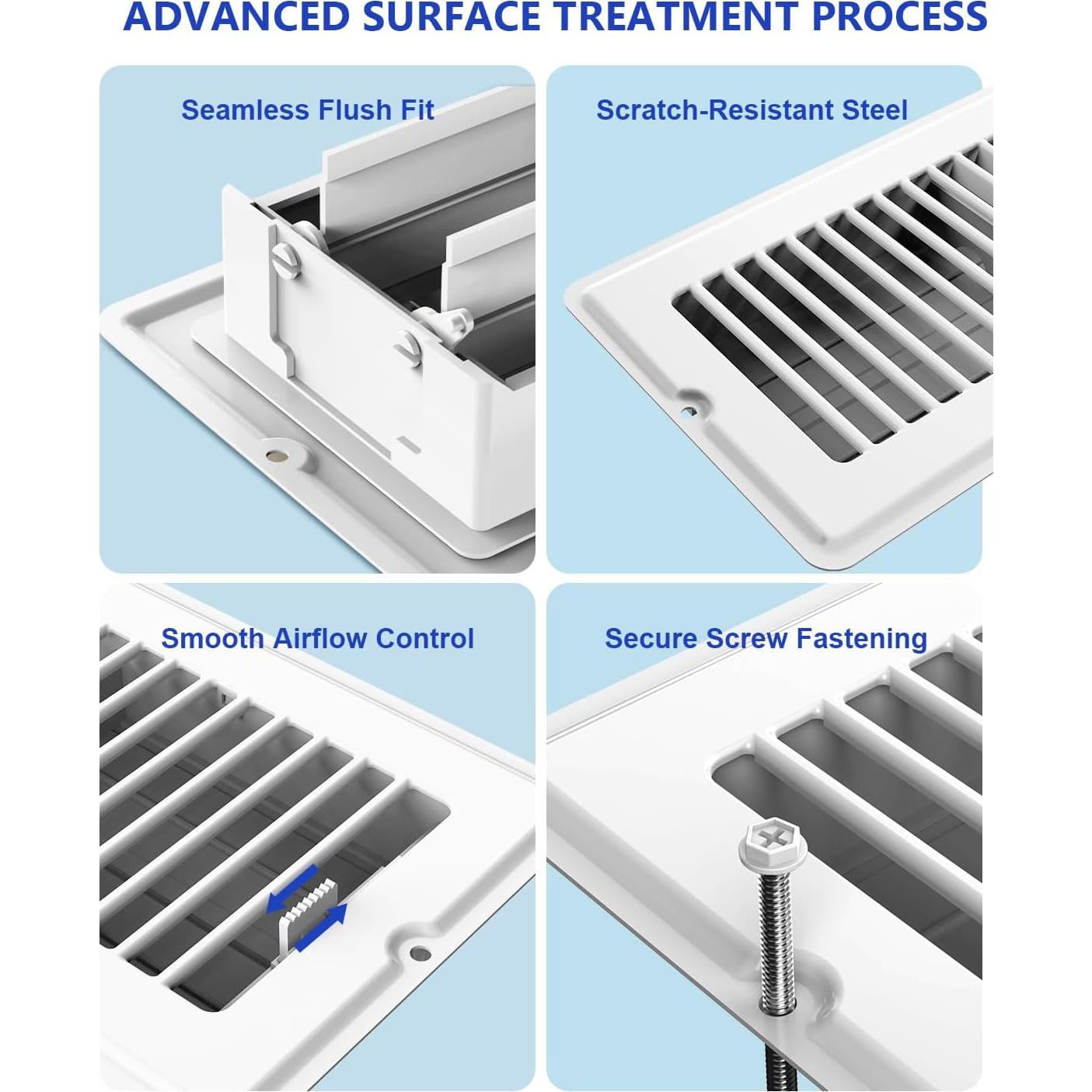 ADVANCED SURFACE TREATMENT PROCESS

Seamless Flush Fit

Scratch-Resistant Steel

Smooth Airflow Control

Secure Screw Fastening