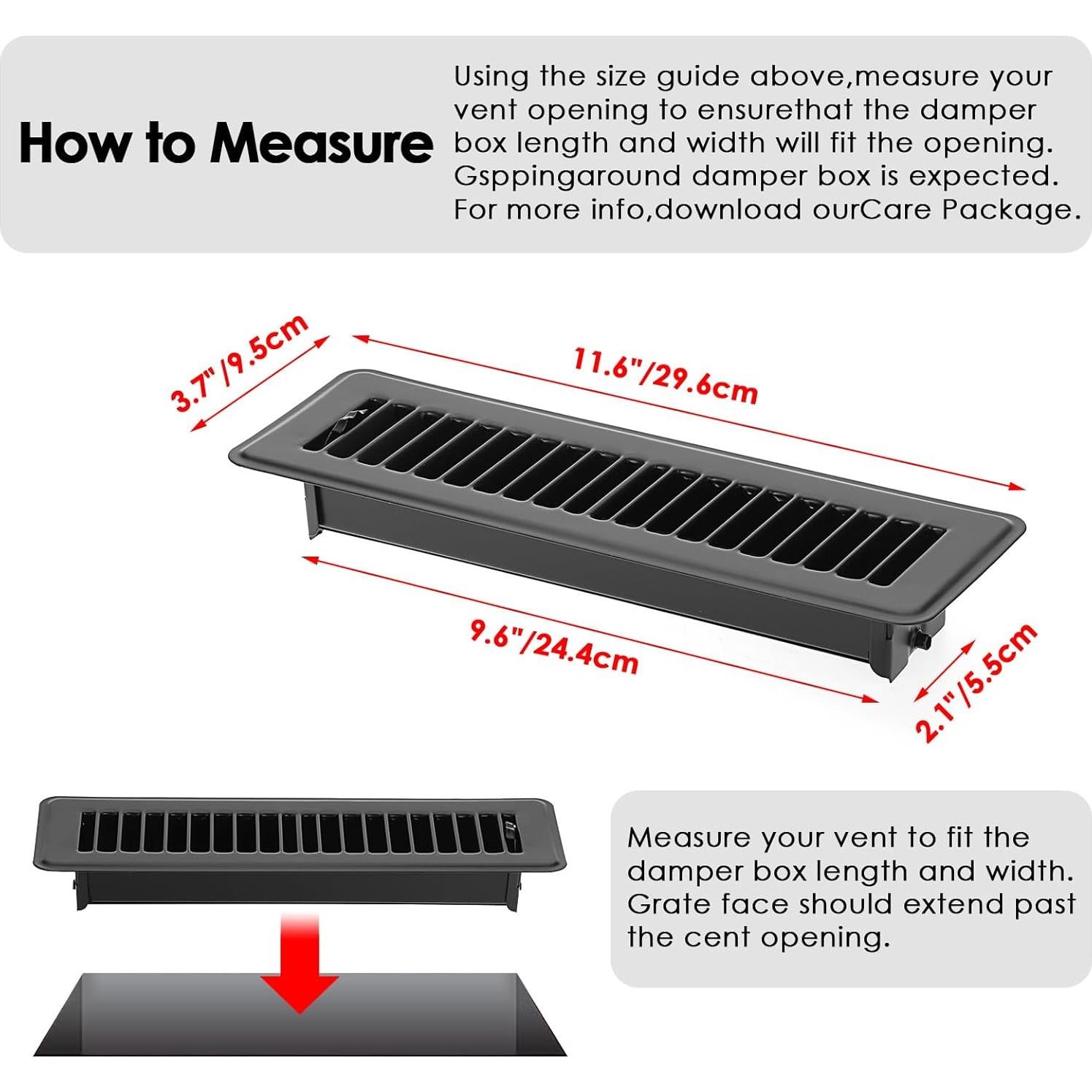 How to Measure

Using the size guide above,measure your vent opening to ensurethat the damper box length and width will fit the opening. Gsppingaround damper box is expected. For more info,download ourCare Package.

3.7"/9.5cm

11.6"/29.6cm

9.6"/24.4cm

2.1"/5.5cm

Measure your vent to fit the damper box length and width. Grate face should extend past the cent opening.