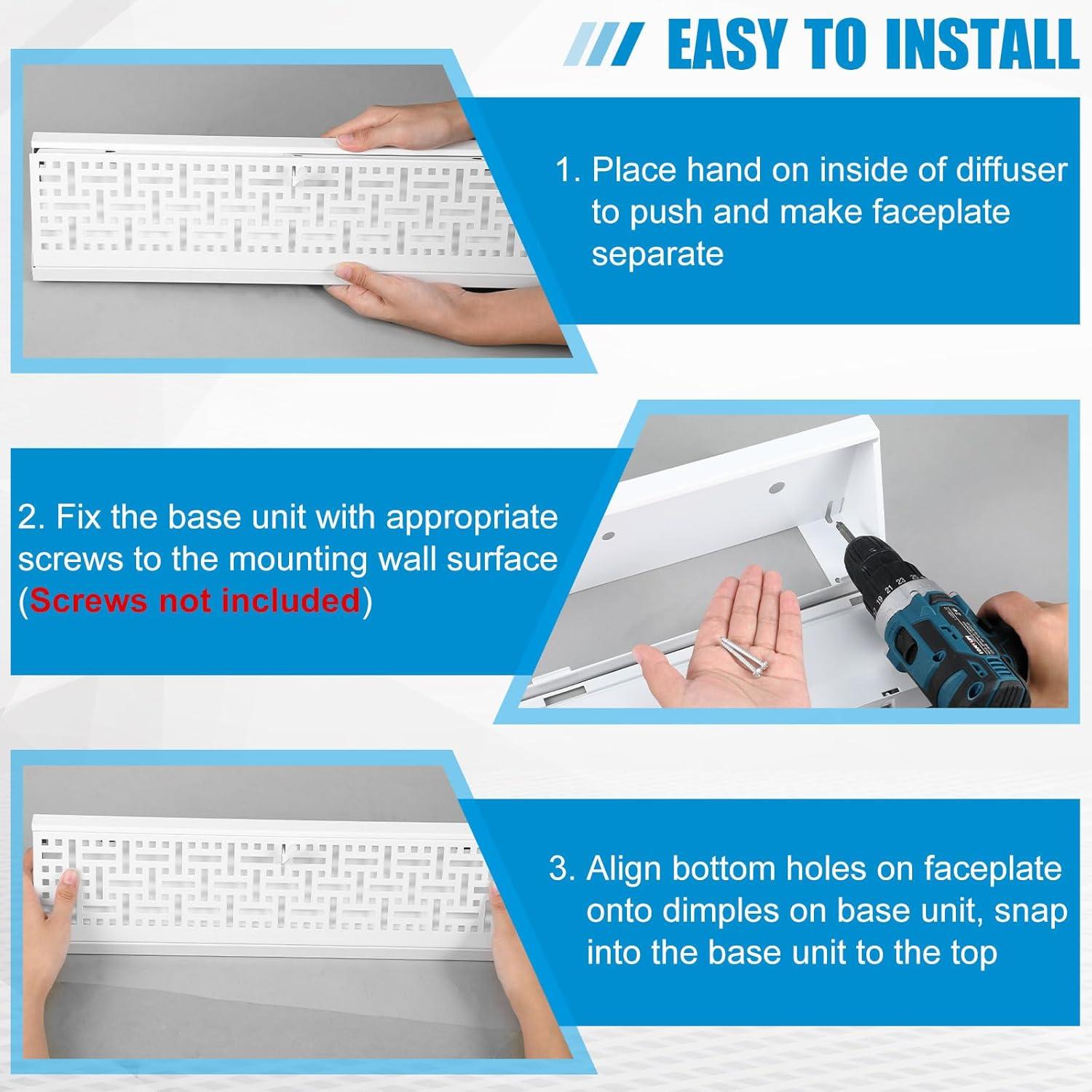 EASY TO INSTALL

1. Place hand on inside of diffuser to push and make faceplate separate

2. Fix the base unit with appropriate screws to the mounting wall surface (Screws not included)

3. Align bottom holes on faceplate onto dimples on base unit, snap into the base unit to the top