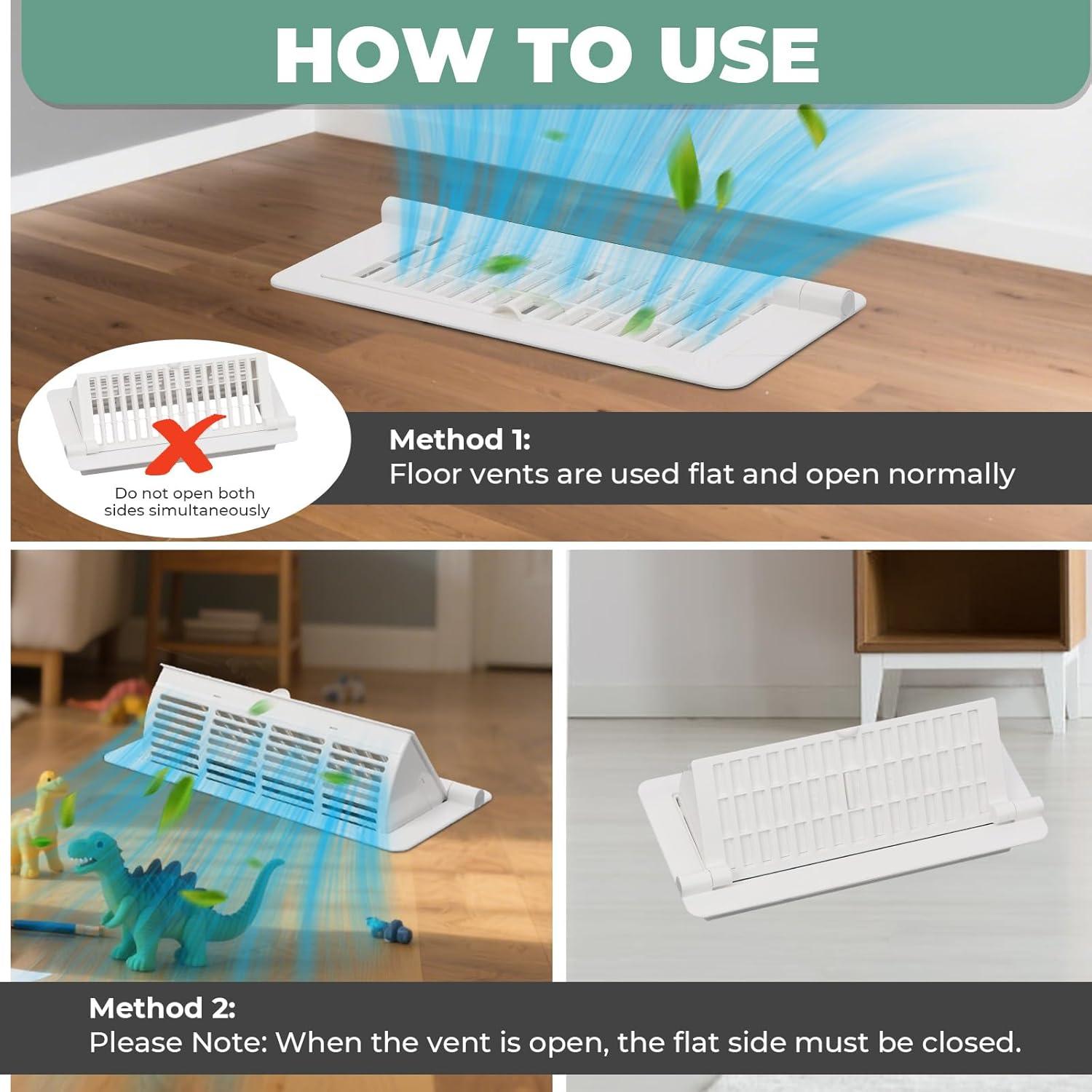 HOW TO USE

Do not open both sides simultaneously

Method 1:
Floor vents are used flat and open normally

Method 2:
Please Note: When the vent is open, the flat side must be closed.