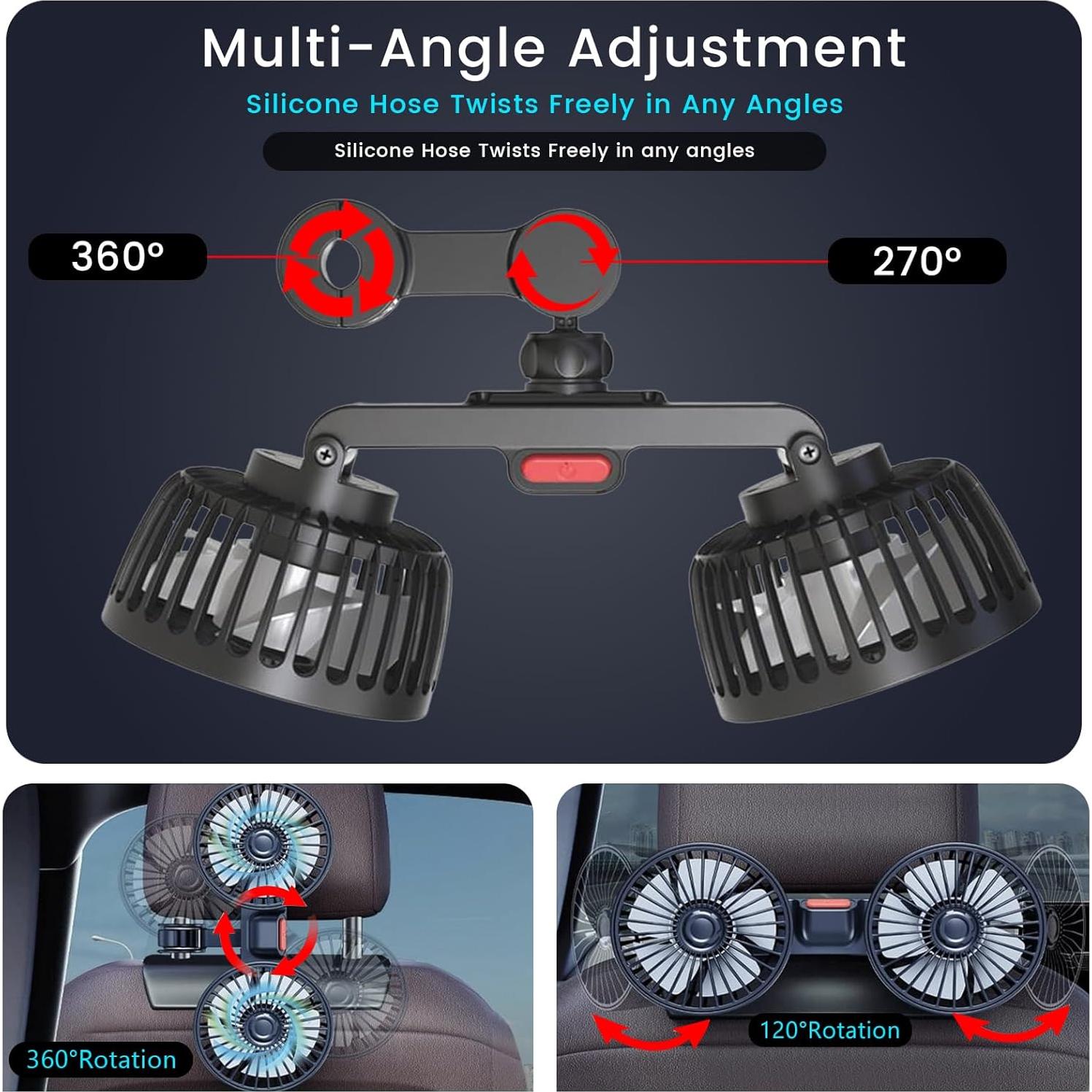 Multi-Angle Adjustment

Silicone Hose Twists Freely in Any Angles

Silicone Hose Twists Freely in any angles

360°

270°

360°Rotation

120°Rotation