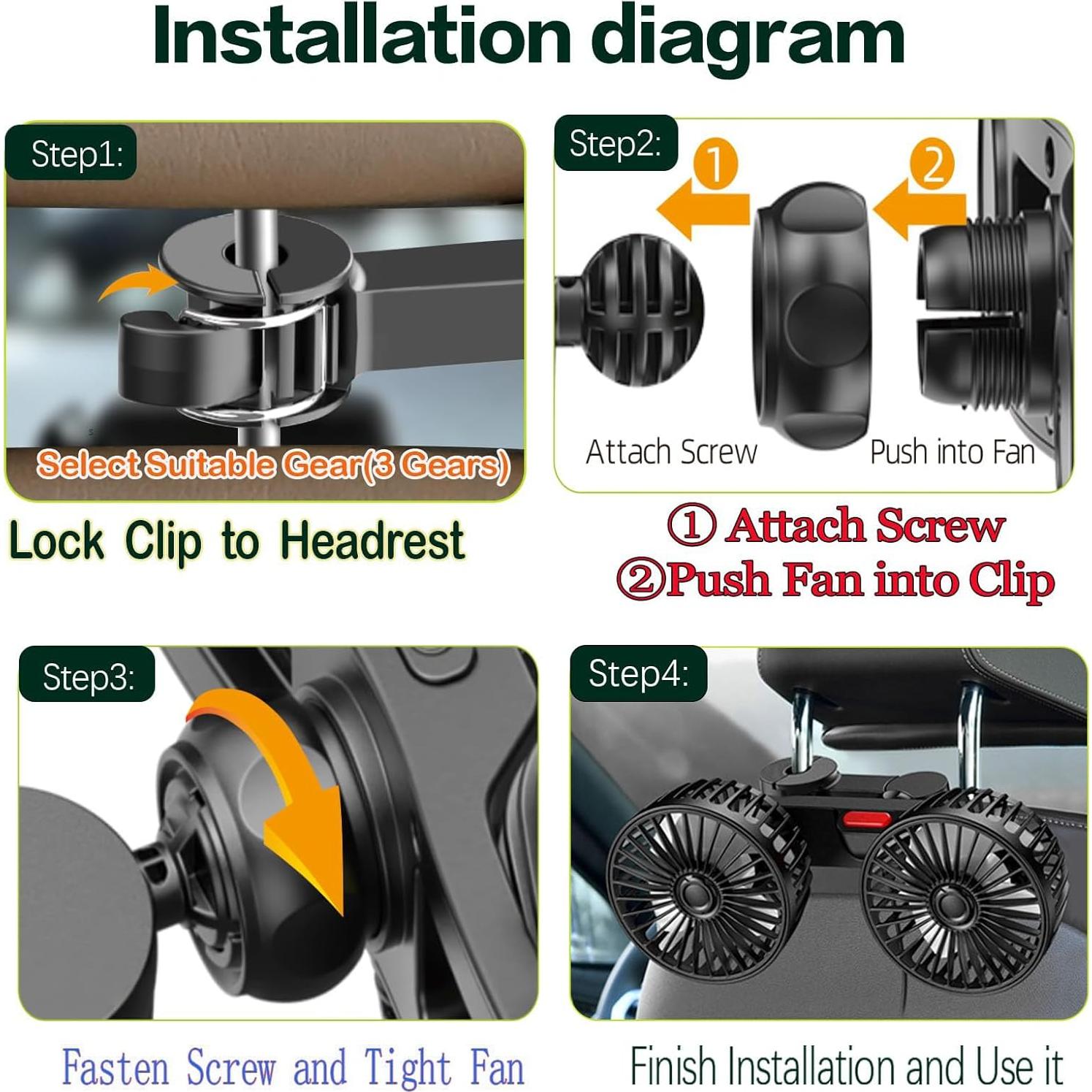 Installation diagram

Step1:

Select Suitable Gear(3 Gears)

Lock Clip to Headrest

Step2:

1

2

Attach Screw

Push into Fan

① Attach Screw
②Push Fan into Clip

Step3:

Fasten Screw and Tight Fan

Step4:

Finish Installation and Use it