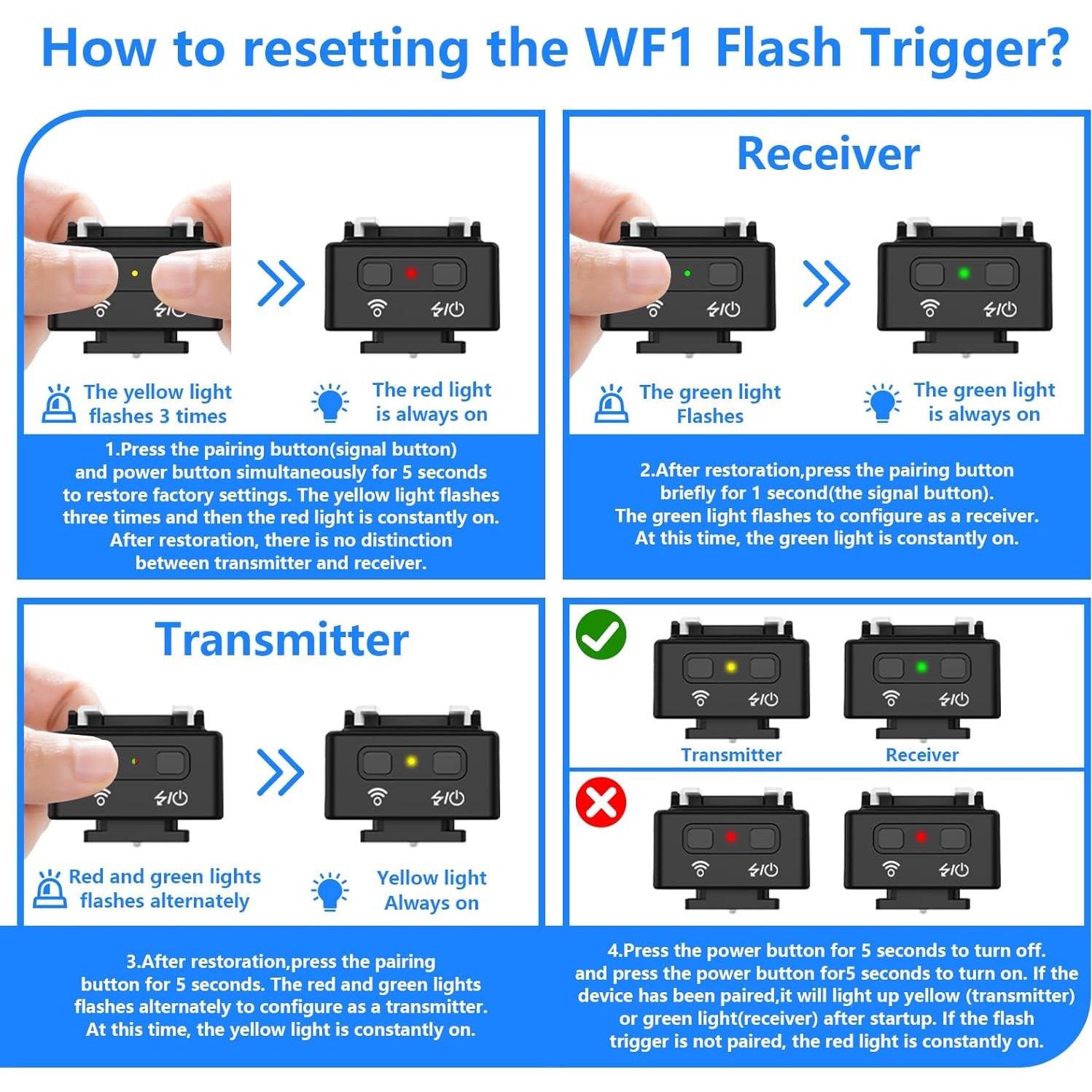 How to resetting the WF1 Flash Trigger?

The yellow light flashes 3 times

The red light is always on

1.Press the pairing button(signal button) and power button simultaneously for 5 seconds to restore factory settings. The yellow light flashes three times and then the red light is constantly on. After restoration, there is no distinction between transmitter and receiver.

Receiver

The green light Flashes

The green light is always on

2.After restoration,press the pairing button briefly for 1 second(the signal button). The green light flashes to configure as a receiver. At this time, the green light is constantly on.

Transmitter

Red and green lights flashes alternately

Yellow light Always on

3.After restoration,press the pairing button for 5 seconds. The red and green lights flashes alternately to configure as a transmitter. At this time, the yellow light is constantly on.

Transmitter

Receiver

4.Press the power button for 5 seconds to turn off. and press the power button for5 seconds to turn on. If the device has been paired,it will light up yellow (transmitter) or green light(receiver) after startup. If the flash trigger is not paired, the red light is constantly on.