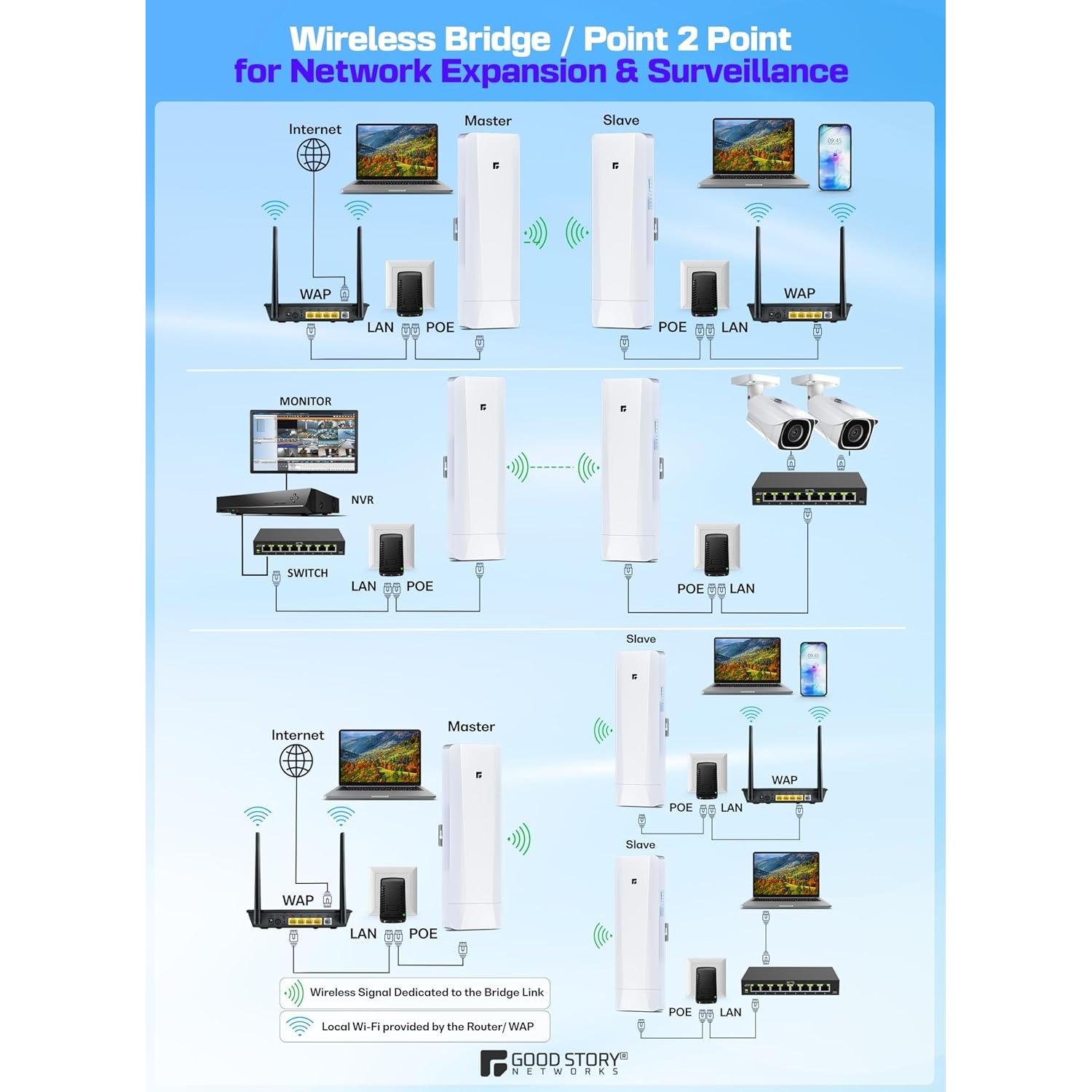 Wireless Bridge / Point 2 Point
for Network Expansion & Surveillance

Internet

Master

Slave

09:45

WAP

LAN POE

POE LAN

WAP

MONITOR

NVR

SWITCH

LAN POE

POE LAN

Slave

09:45

Internet

Master

WAP

POE LAN

Slave

WAP

LAN POE

POE LAN

Wireless Signal Dedicated to the Bridge Link

Local Wi-Fi provided by the Router/ WAP

GOOD STORY®
NETWORKS