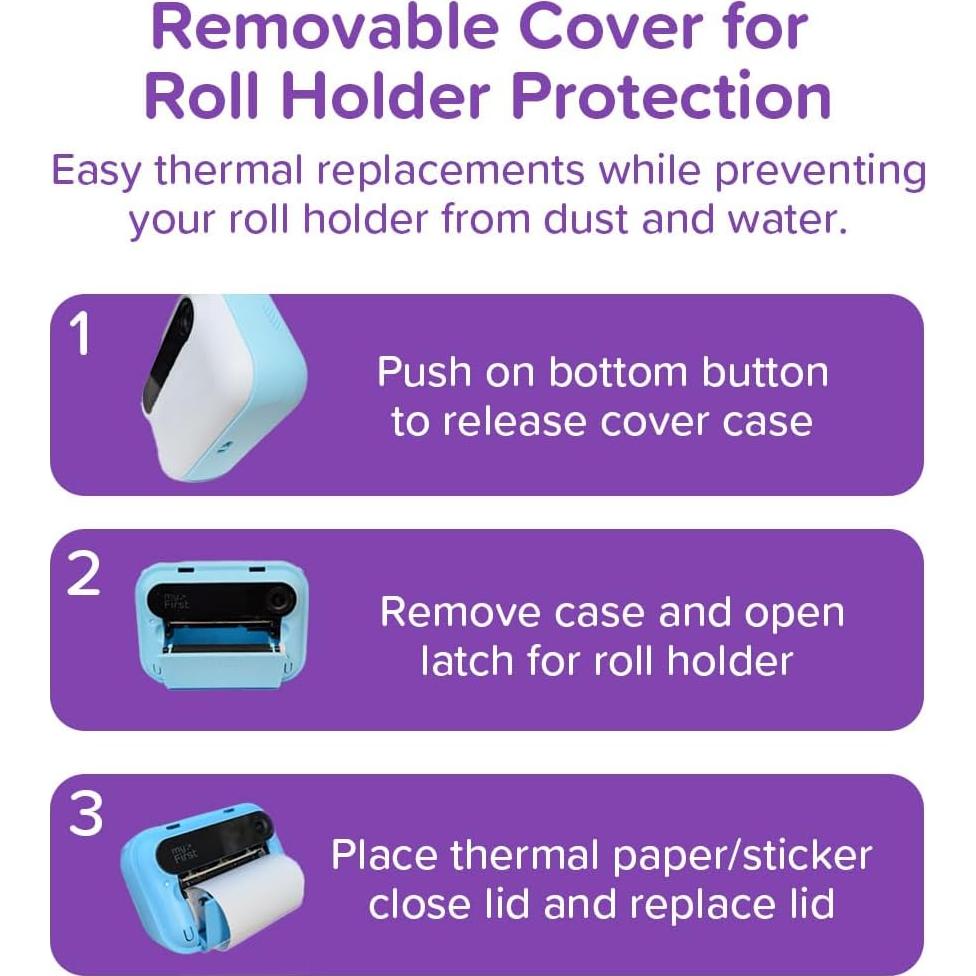 Removable Cover for Roll Holder Protection

Easy thermal replacements while preventing your roll holder from dust and water.

1

Push on bottom button to release cover case

2

my First

Remove case and open latch for roll holder

3

my First

Place thermal paper/sticker close lid and replace lid