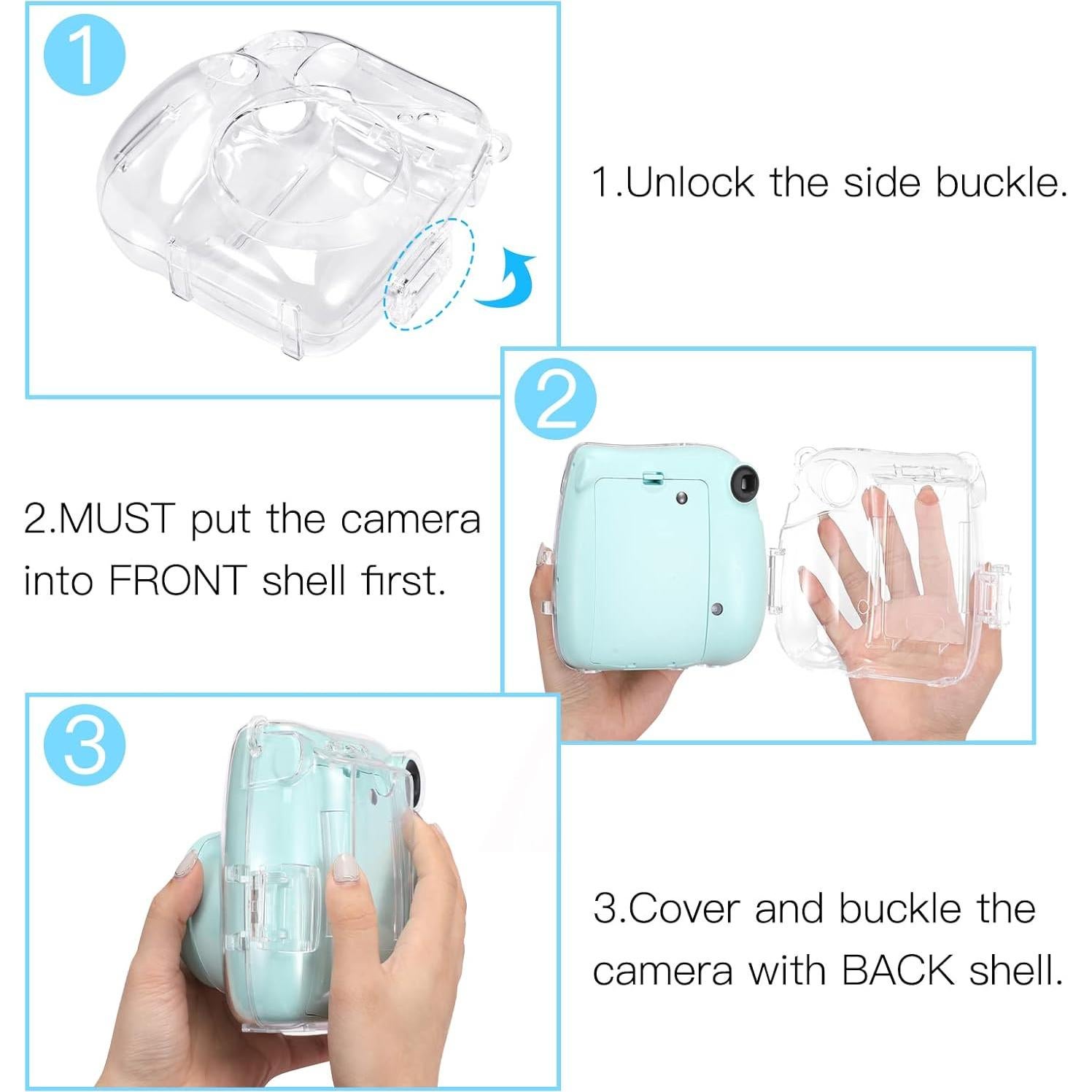 1

1.Unlock the side buckle.

2

2.MUST put the camera into FRONT shell first.

3

3.Cover and buckle the camera with BACK shell.