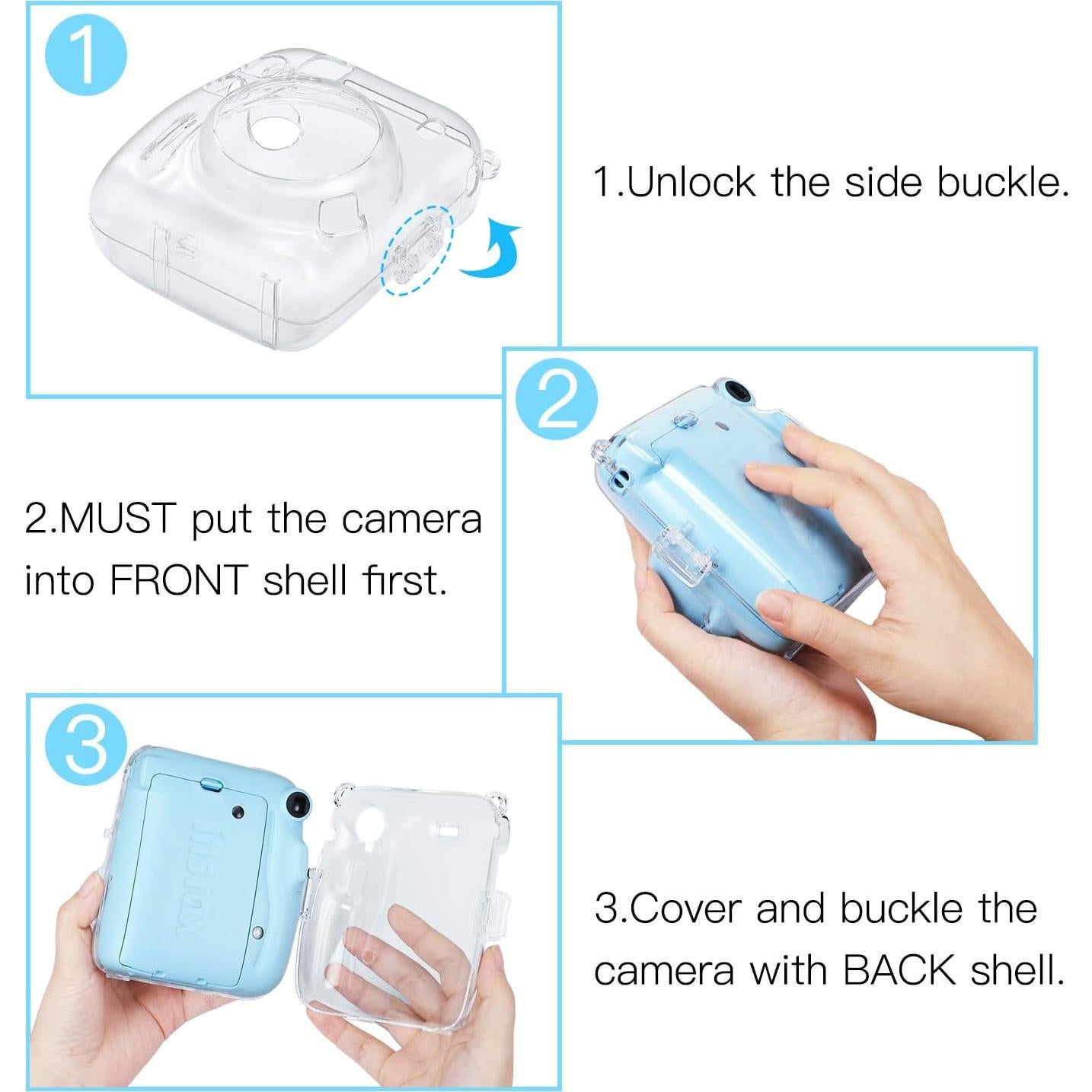 1

1.Unlock the side buckle.

2

2.MUST put the camera into FRONT shell first.

3

instax

3.Cover and buckle the camera with BACK shell.