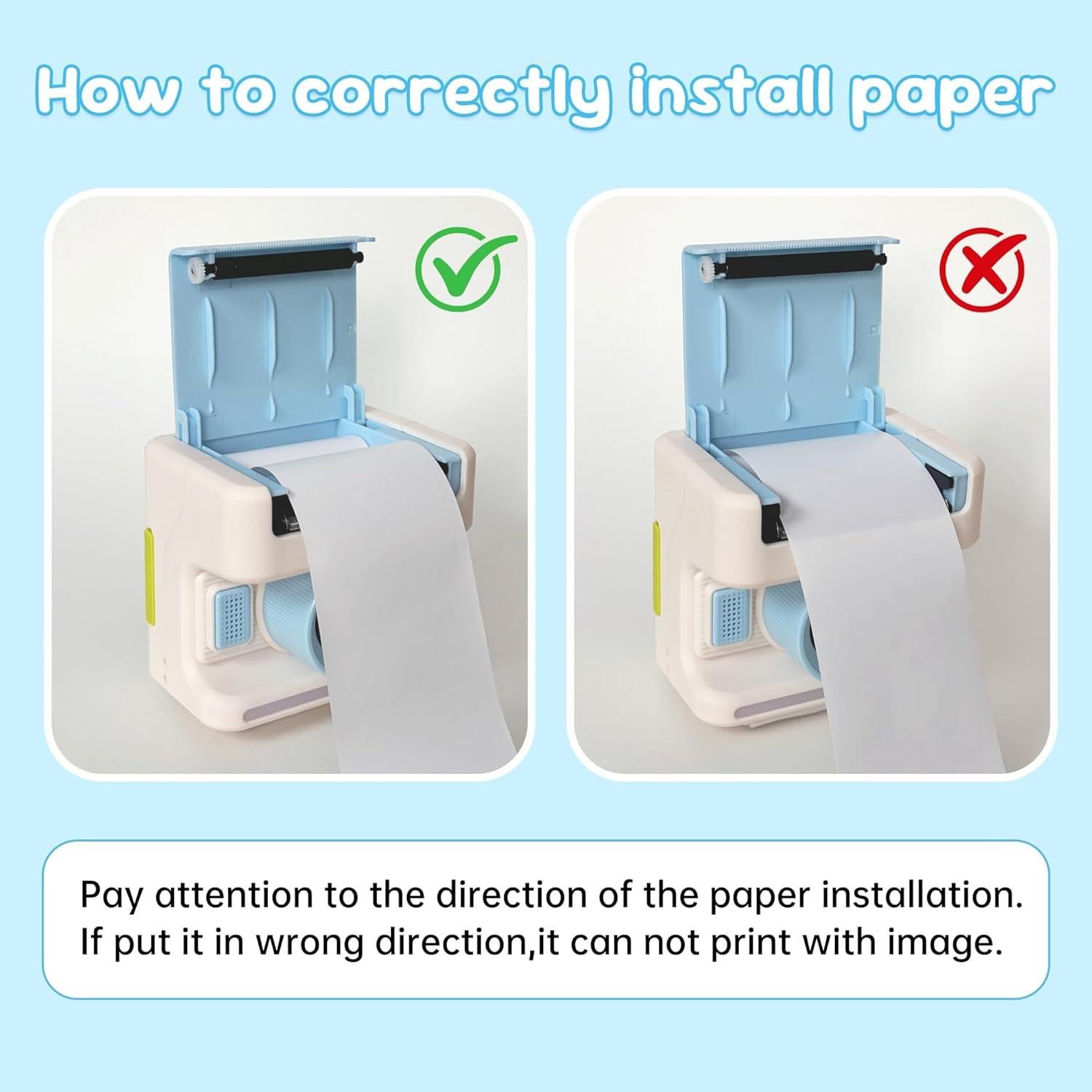 How to correctly install paper

Pay attention to the direction of the paper installation. If put it in wrong direction,it can not print with image.