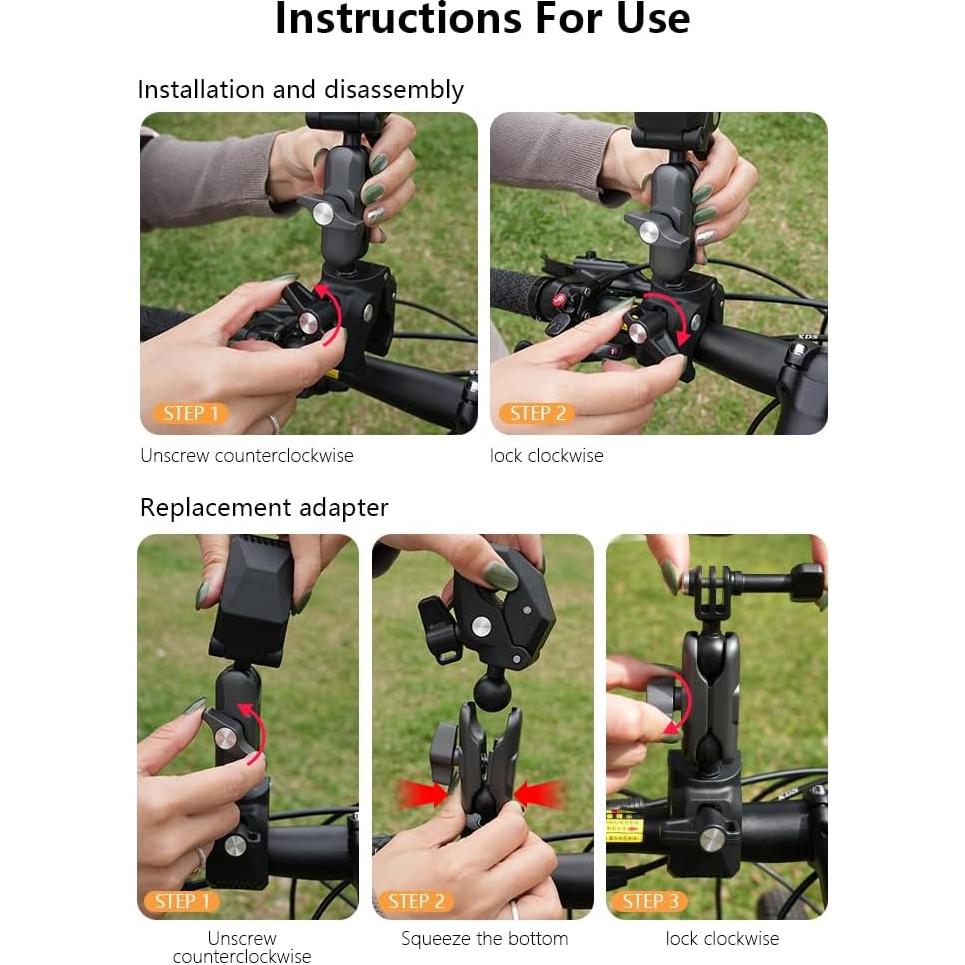 Instructions For Use

Installation and disassembly

STEP 1

Unscrew counterclockwise

STEP 2

lock clockwise

Replacement adapter

STEP 1

Unscrew counterclockwise

STEP 2

Squeeze the bottom

STEP 3

lock clockwise