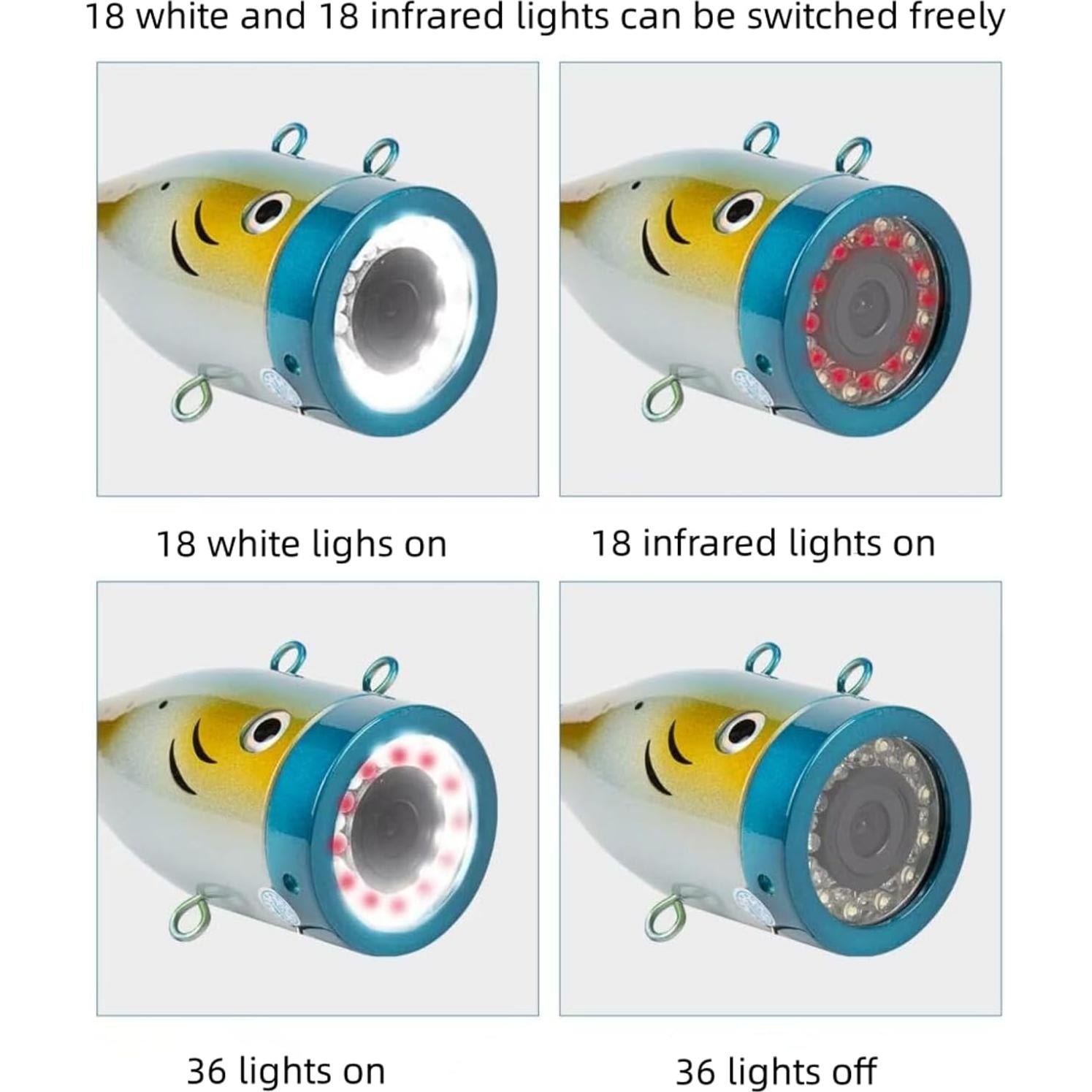 18 white and 18 infrared lights can be switched freely

18 white lighs on

18 infrared lights on

36 lights on

36 lights off