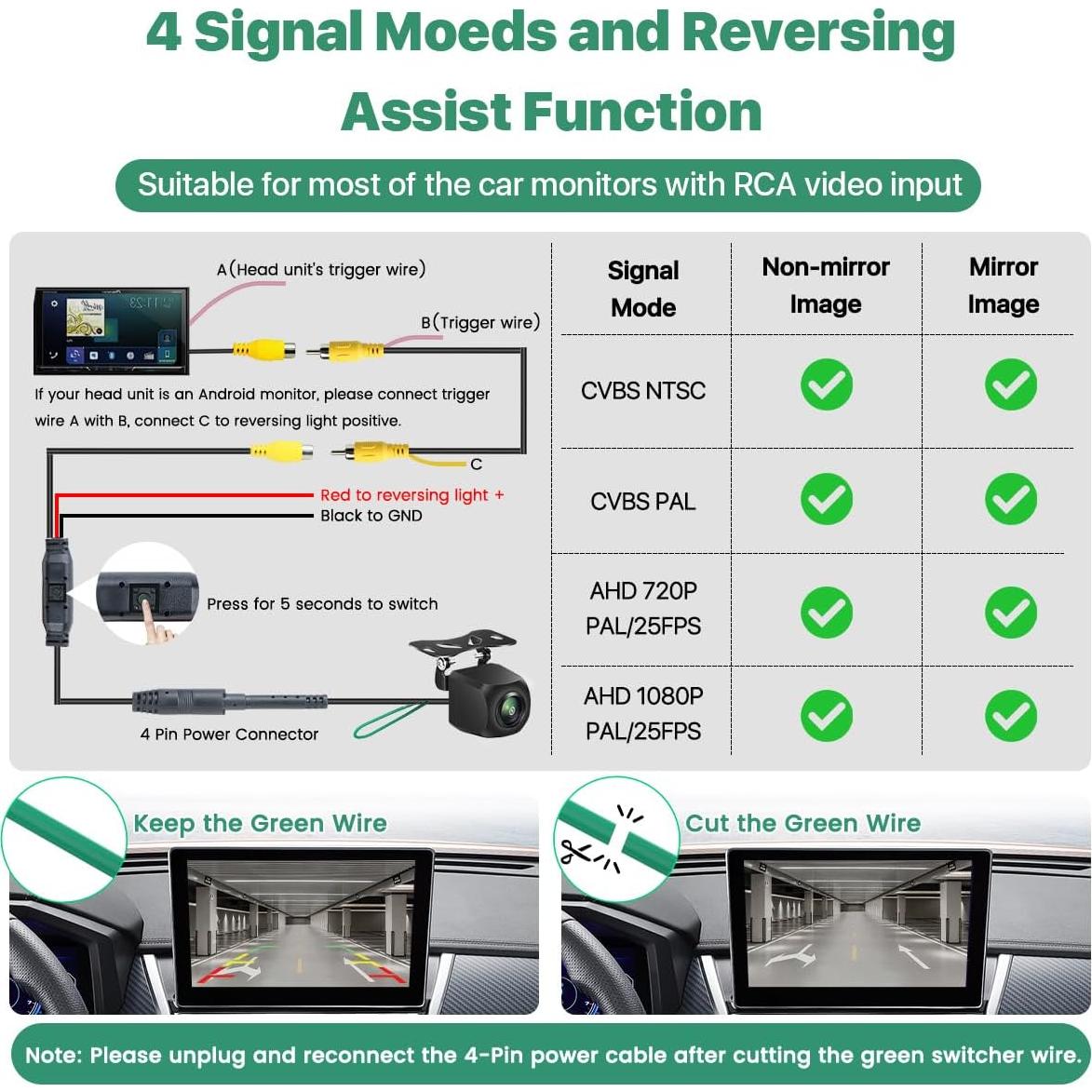 4 Signal Moeds and Reversing Assist Function

Suitable for most of the car monitors with RCA video input

A(Head unit's trigger wire)

B(Trigger wire)

If your head unit is an Android monitor, please connect trigger wire A with B, connect C to reversing light positive.

C

Red to reversing light +
Black to GND

Press for 5 seconds to switch

4 Pin Power Connector

| Signal Mode | Non-mirror Image | Mirror Image |
|---|---|---|
| CVBS NTSC | ✓ | ✓ |
| CVBS PAL | ✓ | ✓ |
| AHD 720P PAL/25FPS | ✓ | ✓ |
| AHD 1080P PAL/25FPS | ✓ | ✓ |

Keep the Green Wire

Cut the Green Wire

Note: Please unplug and reconnect the 4-Pin power cable after cutting the green switcher wire.