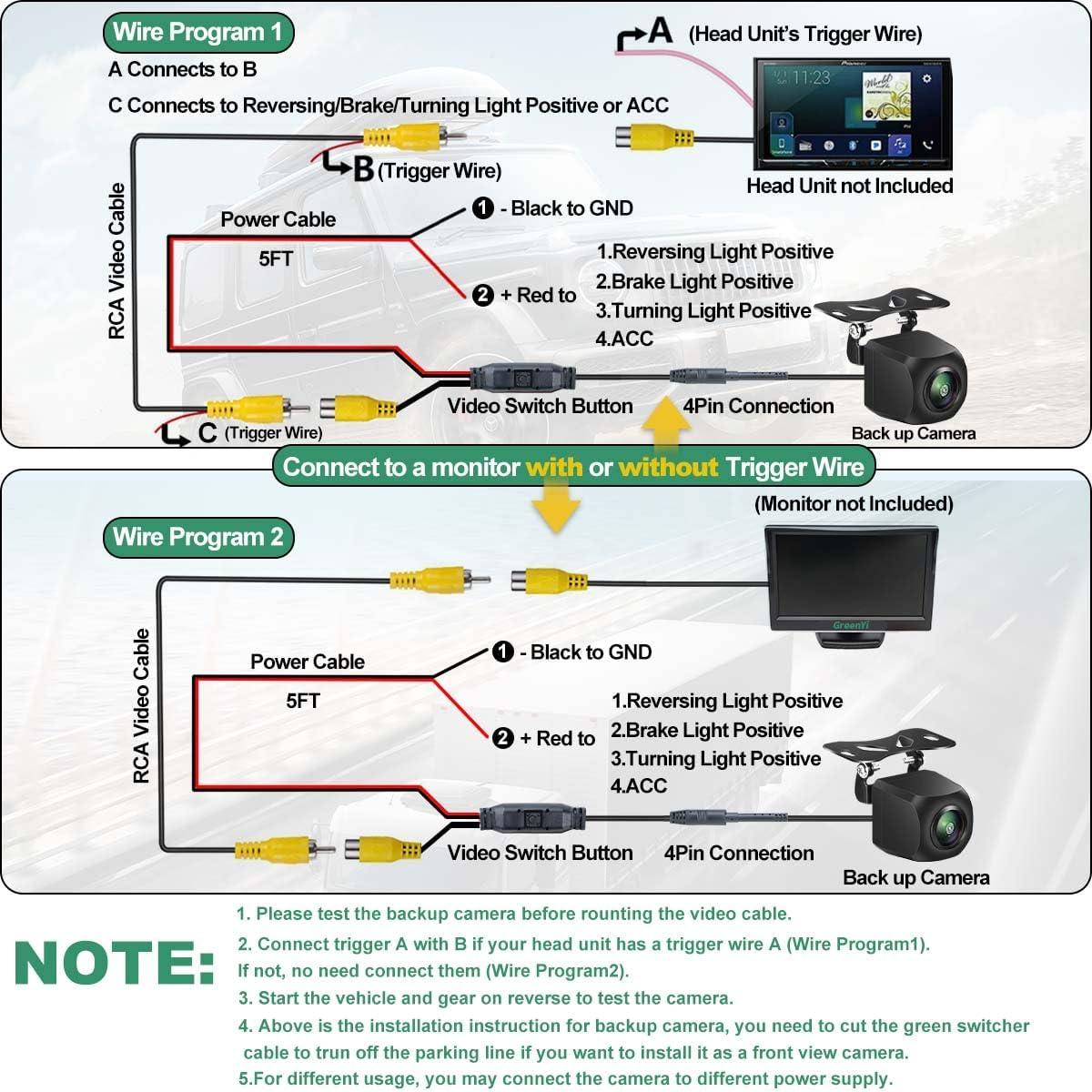 Wire Program 1

A Connects to B

C Connects to Reversing/Brake/Turning Light Positive or ACC

A (Head Unit's Trigger Wire)

11:23

Head Unit not Included

B (Trigger Wire)

RCA Video Cable

Power Cable

5FT

1 - Black to GND

2 + Red to

1.Reversing Light Positive
2.Brake Light Positive
3.Turning Light Positive
4.ACC

C (Trigger Wire)

Video Switch Button

4Pin Connection

Back up Camera

Connect to a monitor with or without Trigger Wire

(Monitor not Included)

Wire Program 2

GreenYi

RCA Video Cable

Power Cable

5FT

1 - Black to GND

2 + Red to

1.Reversing Light Positive
2.Brake Light Positive
3.Turning Light Positive
4.ACC

Video Switch Button

4Pin Connection

Back up Camera

NOTE:

1. Please test the backup camera before rounting the video cable.

2. Connect trigger A with B if your head unit has a trigger wire A (Wire Program1). If not, no need connect them (Wire Program2).

3. Start the vehicle and gear on reverse to test the camera.

4. Above is the installation instruction for backup camera, you need to cut the green switcher cable to trun off the parking line if you want to install it as a front view camera.

5.For different usage, you may connect the camera to different power supply.