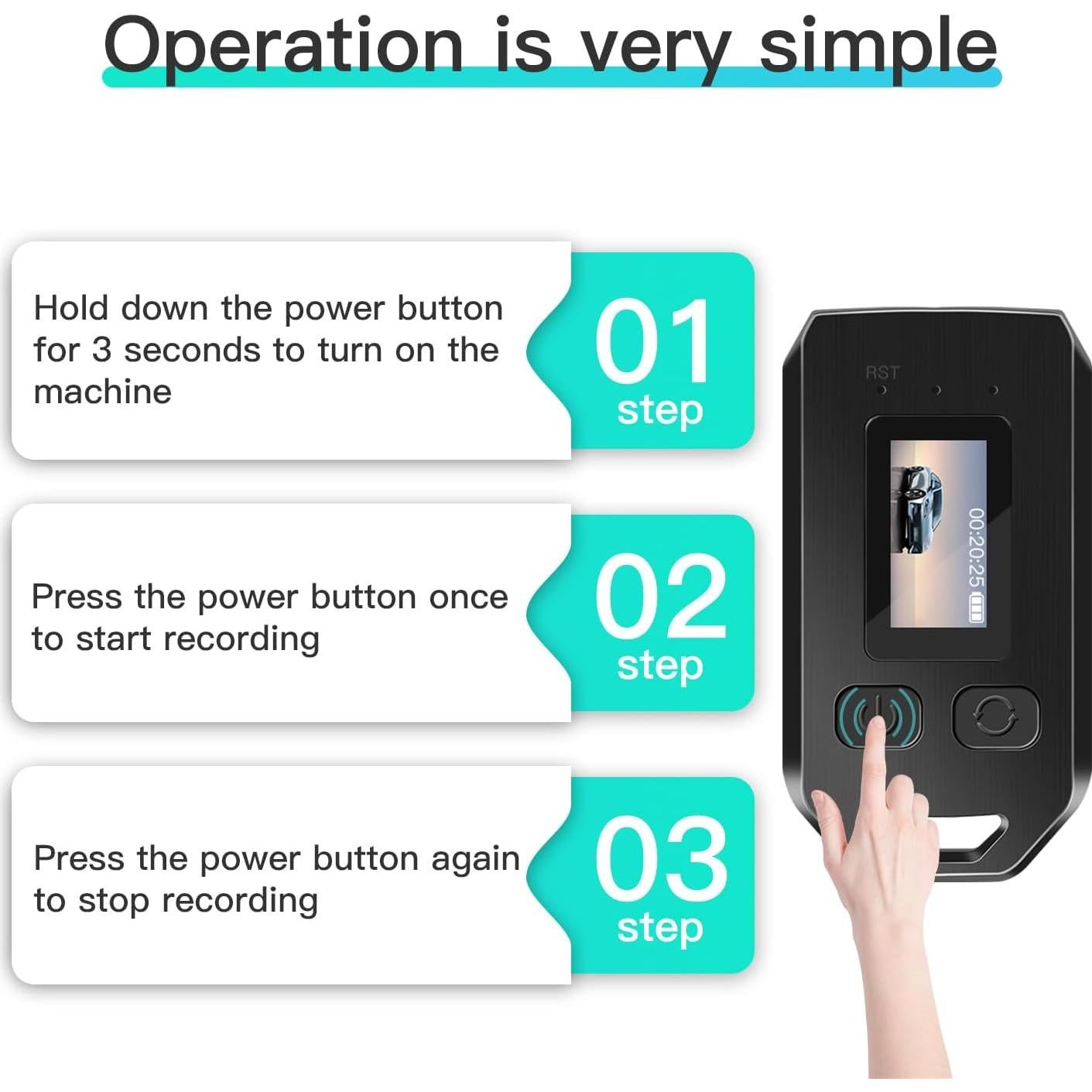 Operation is very simple

Hold down the power button for 3 seconds to turn on the machine

01
step

Press the power button once to start recording

02
step

Press the power button again to stop recording

03
step

RST

00:20:25