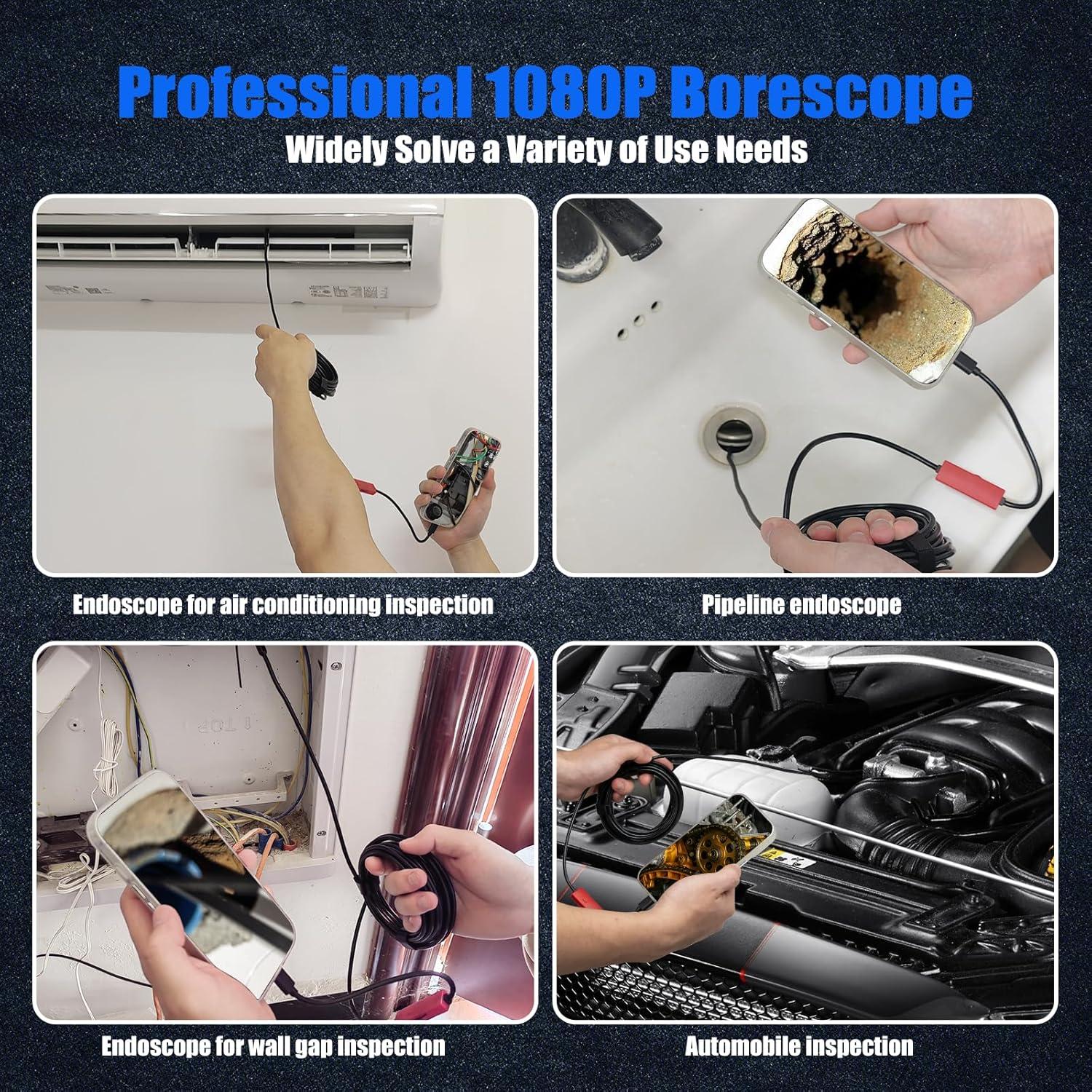 Professional 1080P Borescope

Widely Solve a Variety of Use Needs

Endoscope for air conditioning inspection

Pipeline endoscope

TOP

Endoscope for wall gap inspection

Automobile inspection