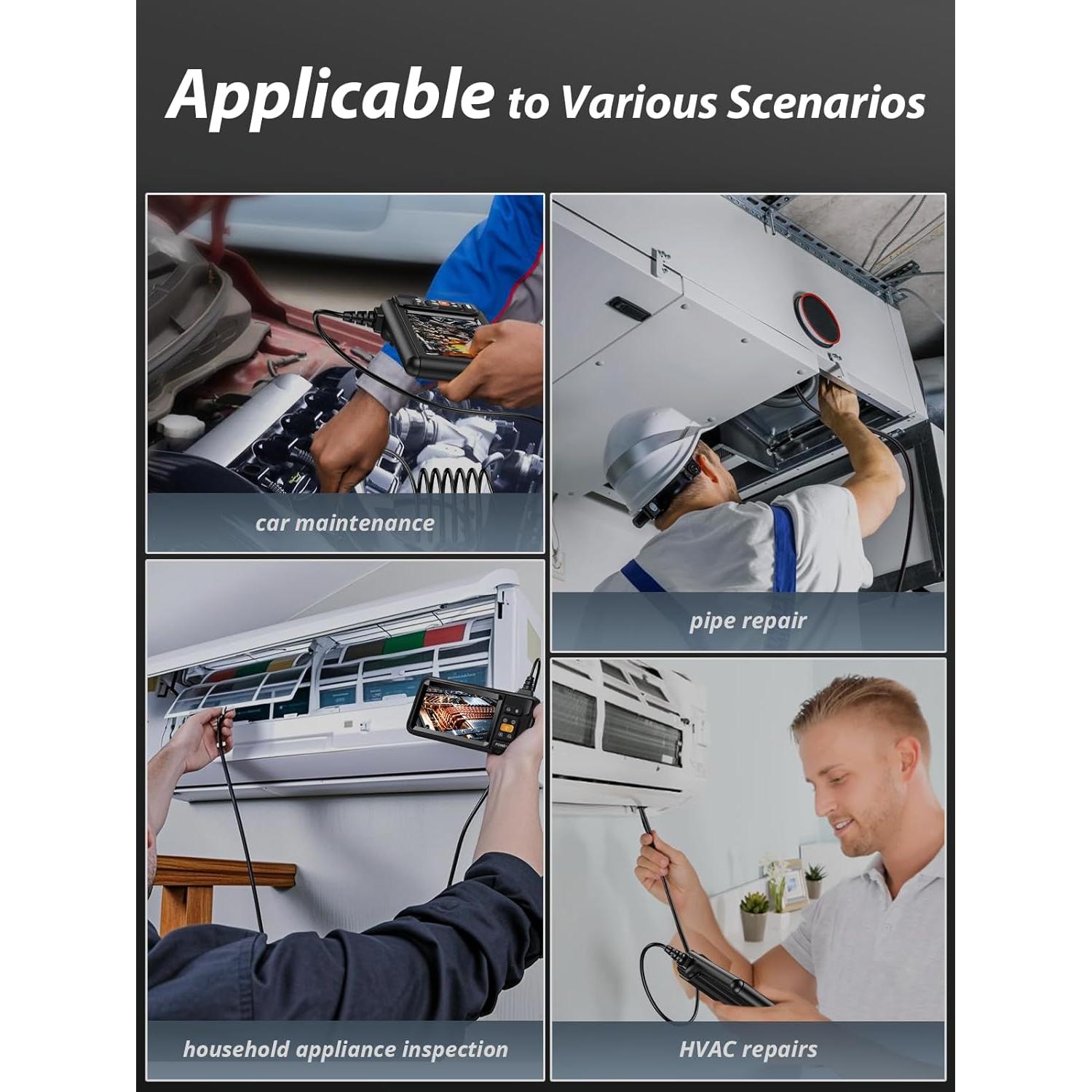 Applicable to Various Scenarios

car maintenance

pipe repair

household appliance inspection

HVAC repairs