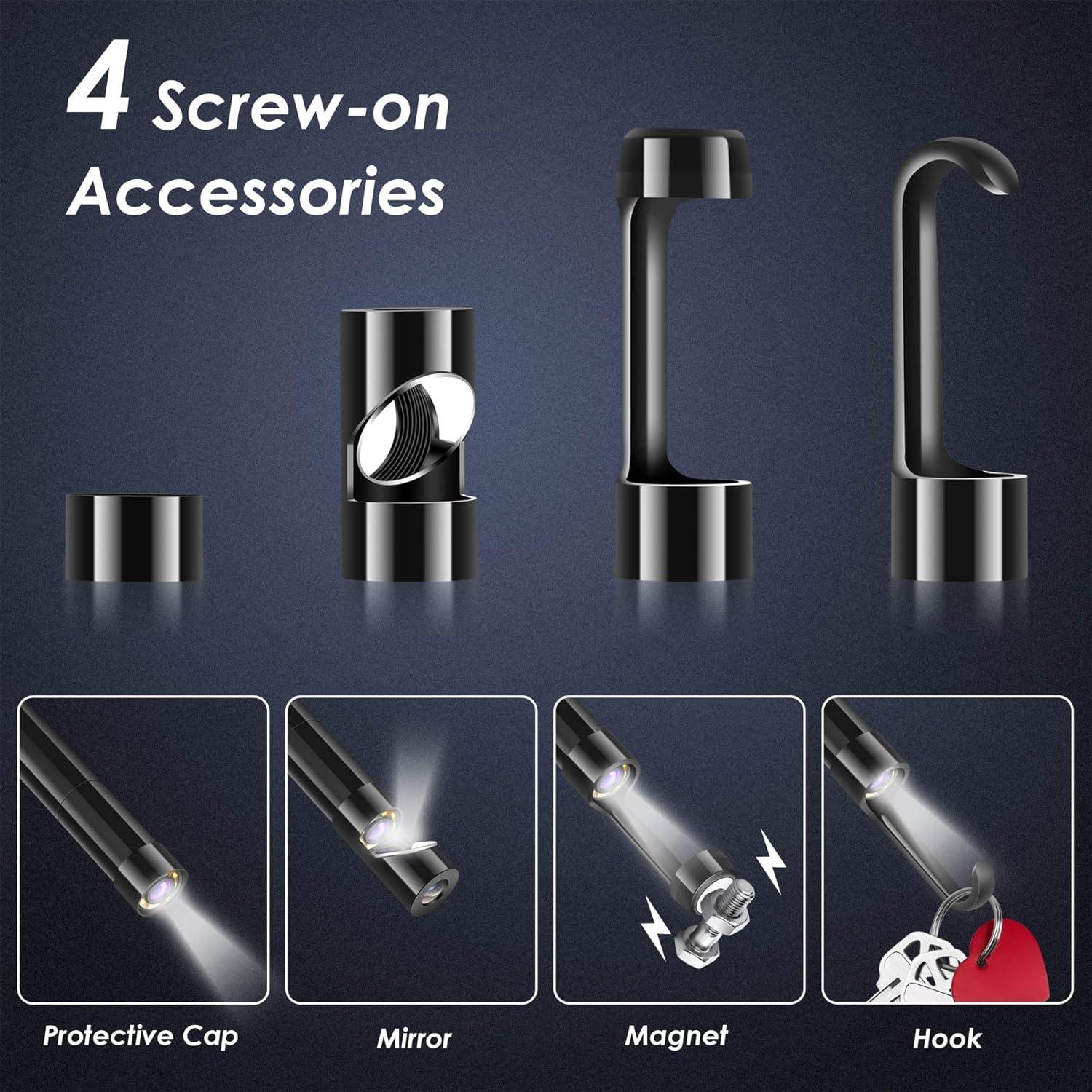 4 Screw-on Accessories

Protective Cap

Mirror

Magnet

Hook